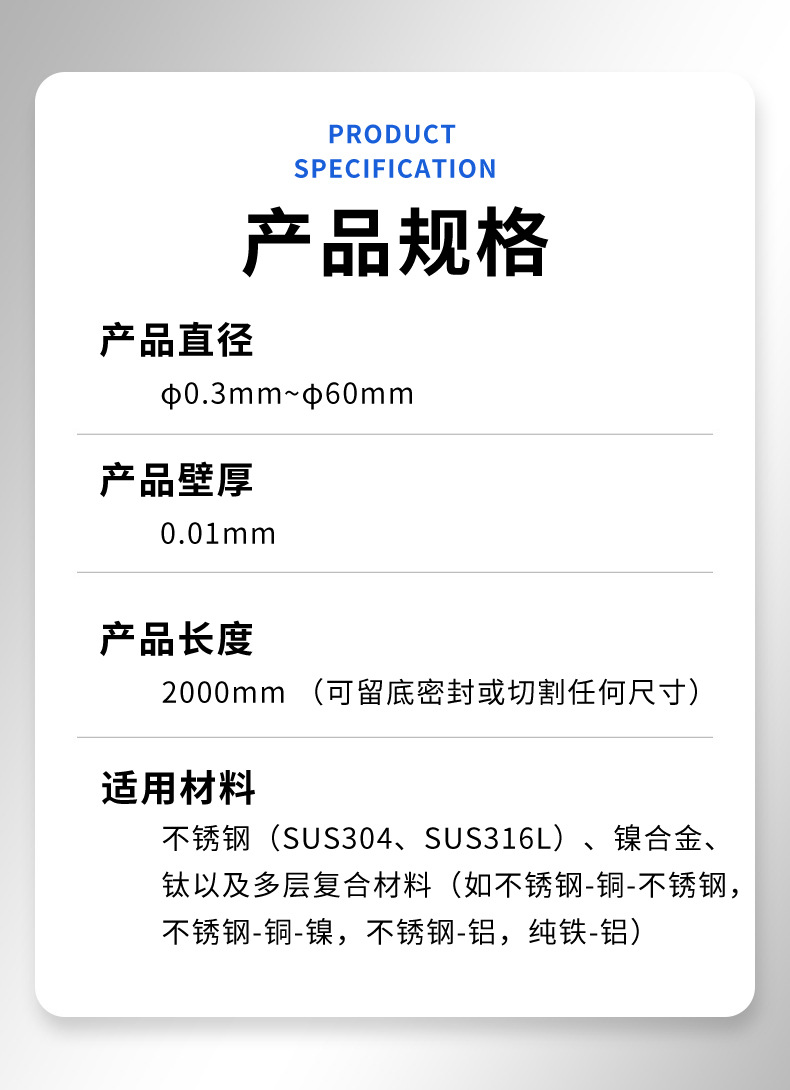 PRODUCT
SPECIFICATION

产品规格

产品直径

φ0.3mm~φ60mm

产品壁厚

0.01mm

产品长度

2000mm（可留底密封或切割任何尺寸）

适用材料

不锈钢（SUS304、SUS316L）、镍合金、钛以及多层复合材料（如不锈钢-铜-不锈钢，不锈钢-铜-镍，不锈钢-铝，纯铁-铝）