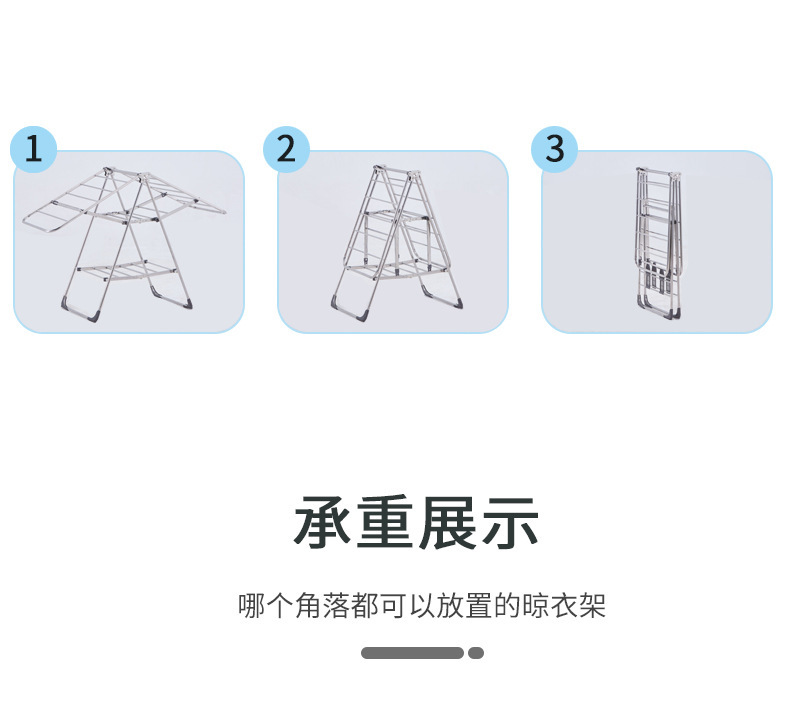 1

2

3

承重展示

哪个角落都可以放置的晾衣架