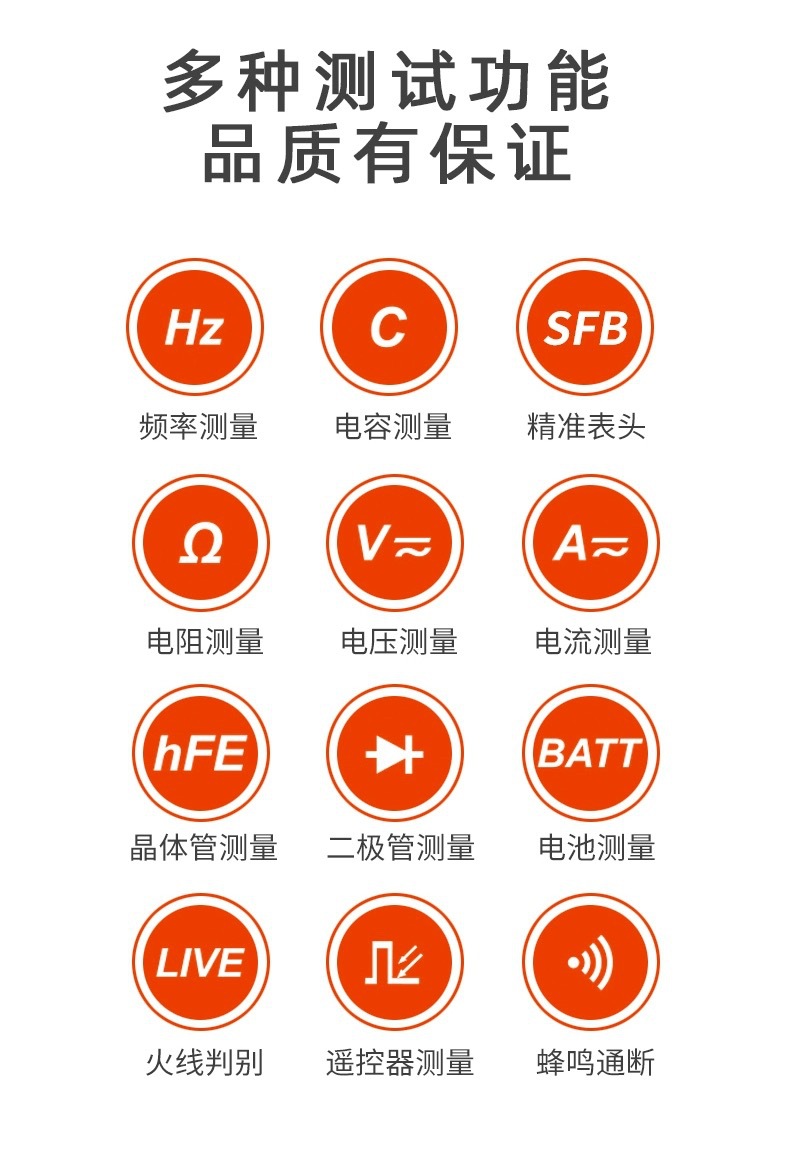 多种测试功能
品质有保证

Hz
频率测量

C
电容测量

SFB
精准表头

Ω
电阻测量

V≂
电压测量

A≂
电流测量

hFE
晶体管测量

二极管测量

BATT
电池测量

LIVE
火线判别

遥控器测量

蜂鸣通断