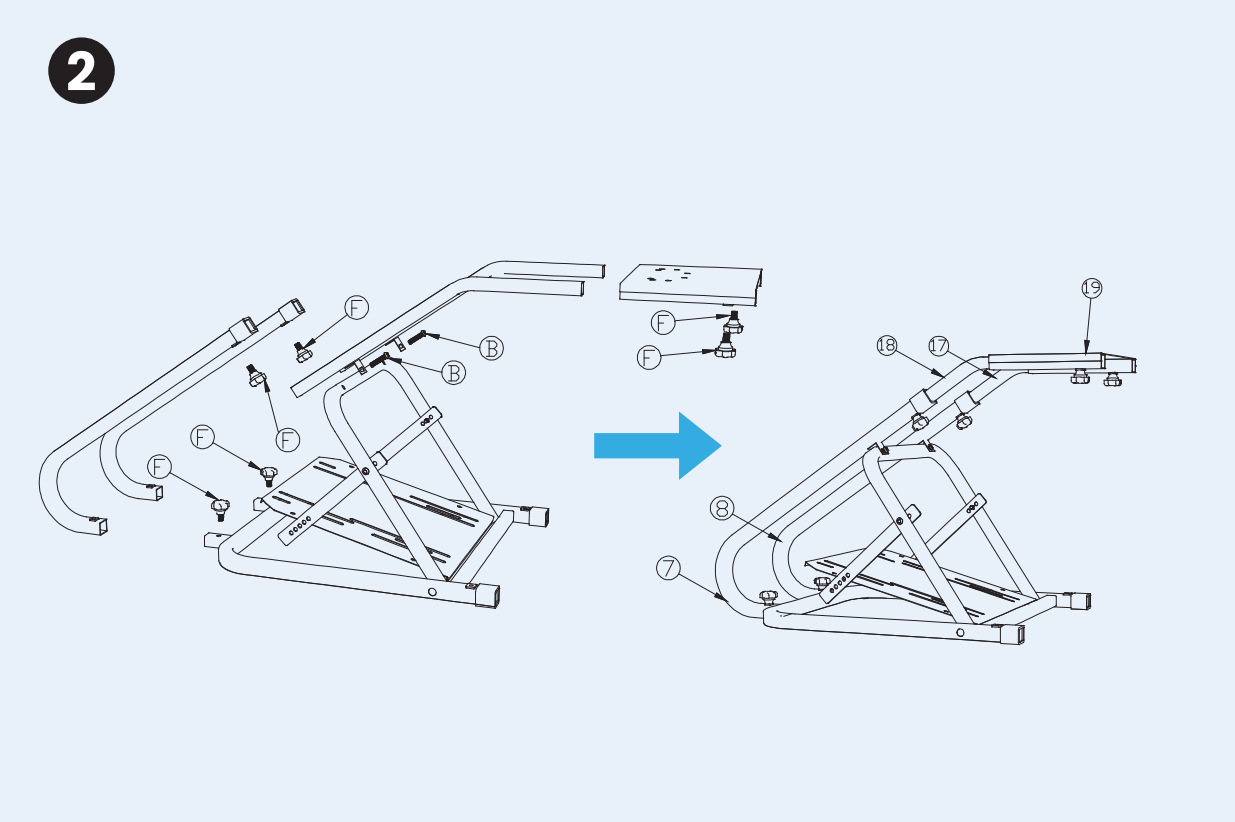 2

F
B
B
F
F
F
F
F

19
18
17
8
7