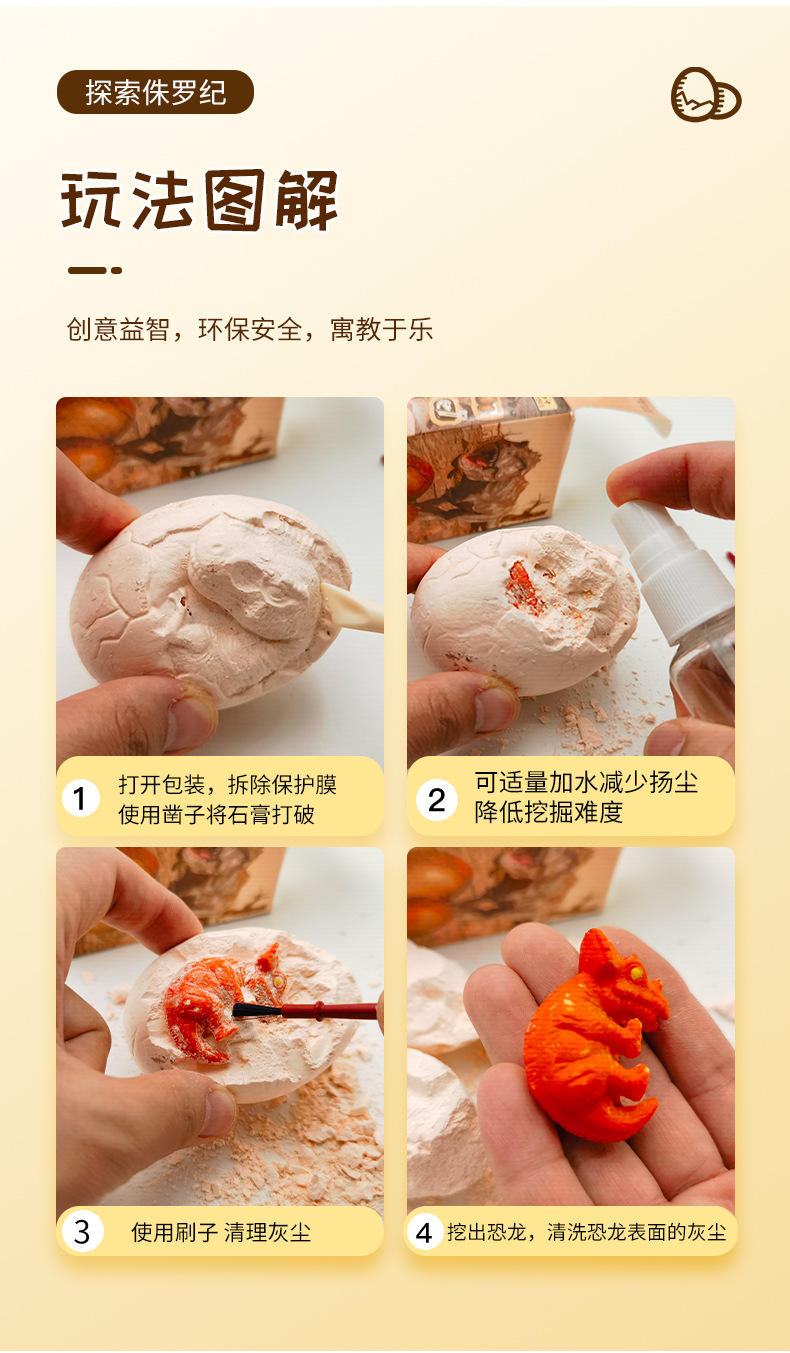 探索侏罗纪

玩法图解

创意益智，环保安全，寓教于乐

1 打开包装，拆除保护膜
使用凿子将石膏打破

2 可适量加水减少扬尘
降低挖掘难度

3 使用刷子 清理灰尘

4 挖出恐龙，清洗恐龙表面的灰尘