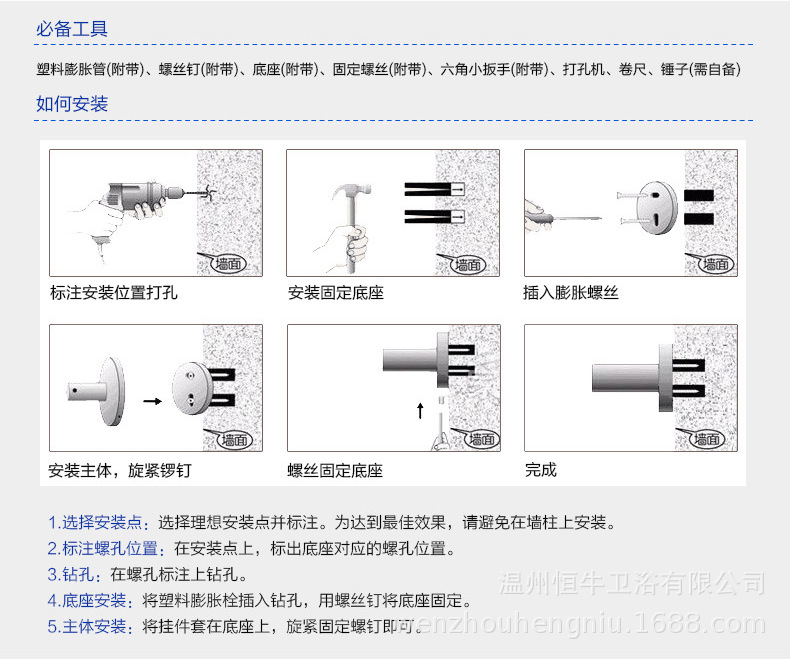 必备工具

塑料膨胀管(附带)、螺丝钉(附带)、底座(附带)、固定螺丝(附带)、六角小扳手(附带)、打孔机、卷尺、锤子(需自备)

如何安装

墙面

标注安装位置打孔

墙面

安装固定底座

墙面

插入膨胀螺丝

墙面

安装主体，旋紧锣钉

墙面

螺丝固定底座

墙面

完成

1.选择安装点：选择理想安装点并标注。为达到最佳效果，请避免在墙柱上安装。
2.标注螺孔位置：在安装点上，标出底座对应的螺孔位置。
3.钻孔：在螺孔标注上钻孔。
4.底座安装：将塑料膨胀栓插入钻孔，用螺丝钉将底座固定。
5.主体安装：将挂件套在底座上，旋紧固定螺钉即可。

温州恒牛卫浴有限公司
wenzhouhengniu.1688.com