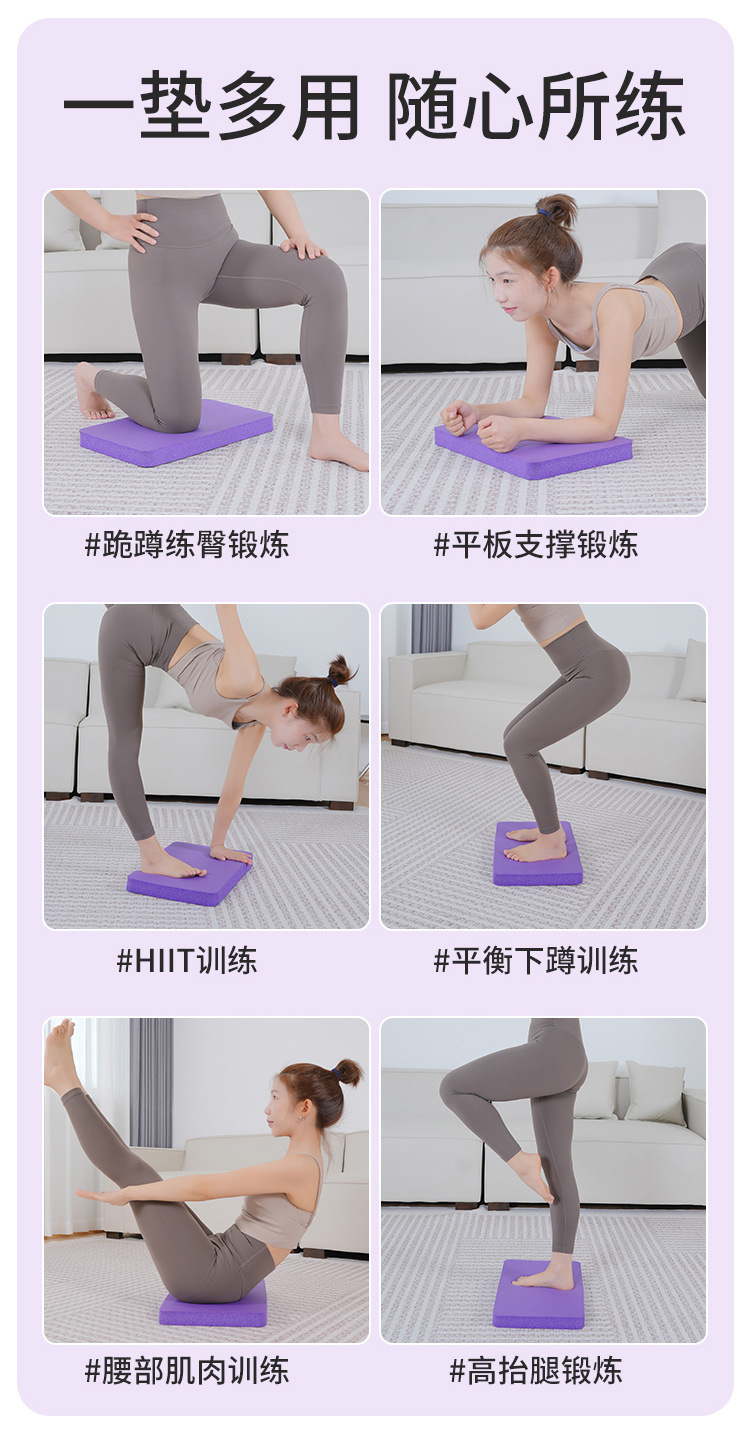 一垫多用 随心所练

#跪蹲练臀锻炼

#平板支撑锻炼

#HIIT训练

#平衡下蹲训练

#腰部肌肉训练

#高抬腿锻炼