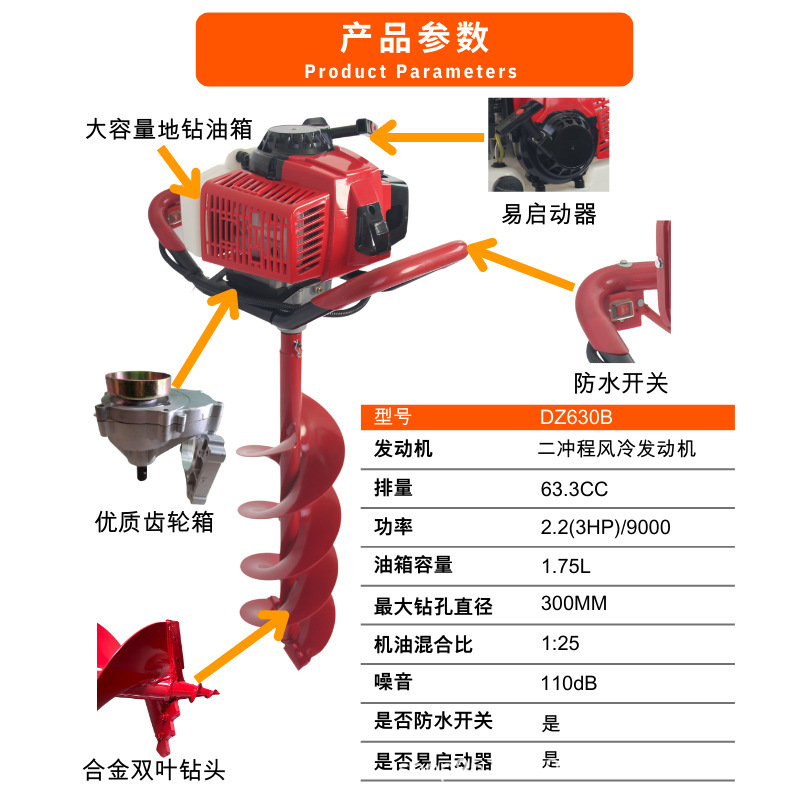 产品参数
Product Parameters

大容量地钻油箱

易启动器

防水开关

优质齿轮箱

合金双叶钻头

| 型号 | DZ630B |
|---|---|
| 发动机 | 二冲程风冷发动机 |
| 排量 | 63.3CC |
| 功率 | 2.2(3HP)/9000 |
| 油箱容量 | 1.75L |
| 最大钻孔直径 | 300MM |
| 机油混合比 | 1:25 |
| 噪音 | 110dB |
| 是否防水开关 | 是 |
| 是否易启动器 | 是 |