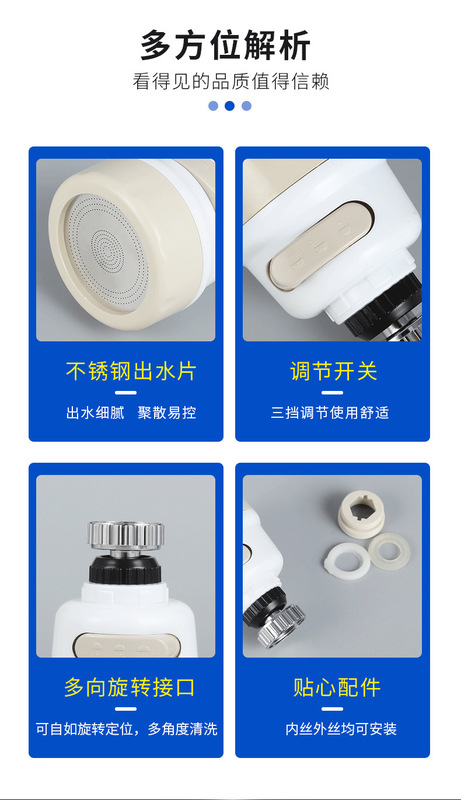 多方位解析

看得见的品质值得信赖

不锈钢出水片

出水细腻 聚散易控

调节开关

三挡调节使用舒适

多向旋转接口

可自如旋转定位，多角度清洗

贴心配件

内丝外丝均可安装