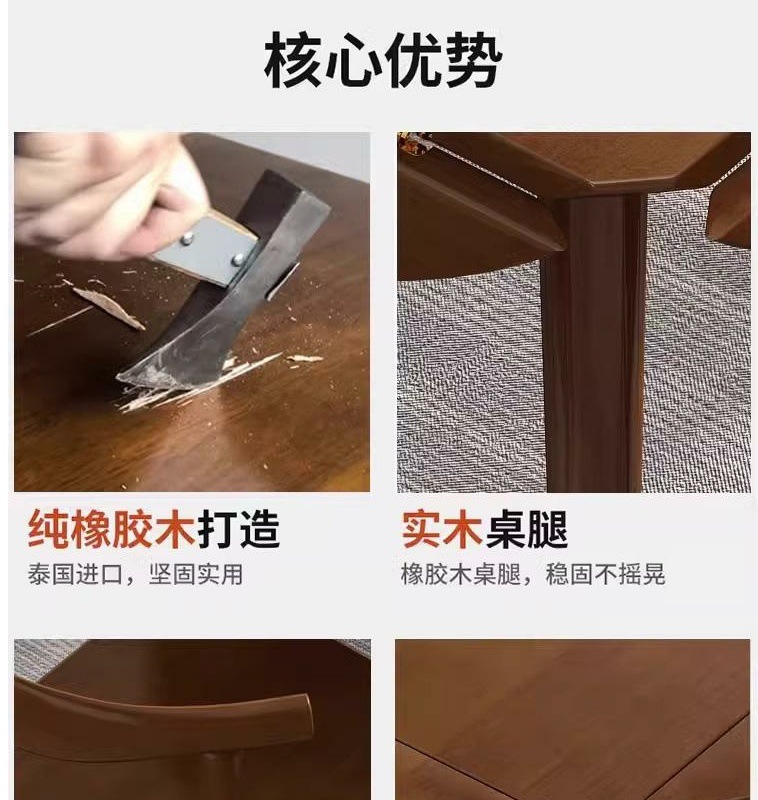 核心优势

纯橡胶木打造
泰国进口，坚固实用

实木桌腿
橡胶木桌腿，稳固不摇晃