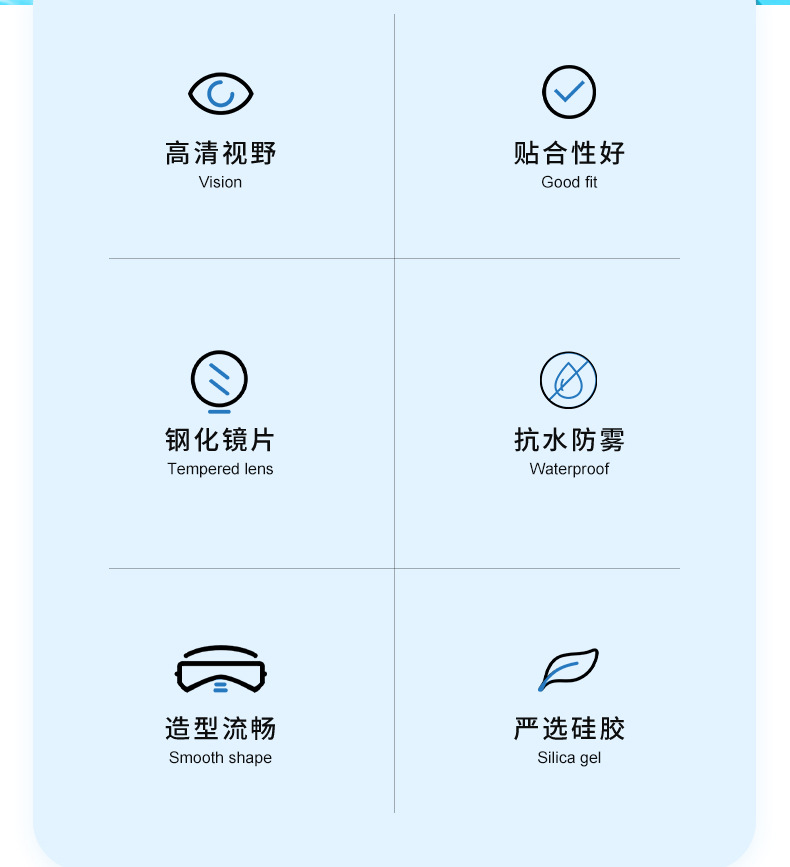 高清视野
Vision

贴合性好
Good fit

钢化镜片
Tempered lens

抗水防雾
Waterproof

造型流畅
Smooth shape

严选硅胶
Silica gel