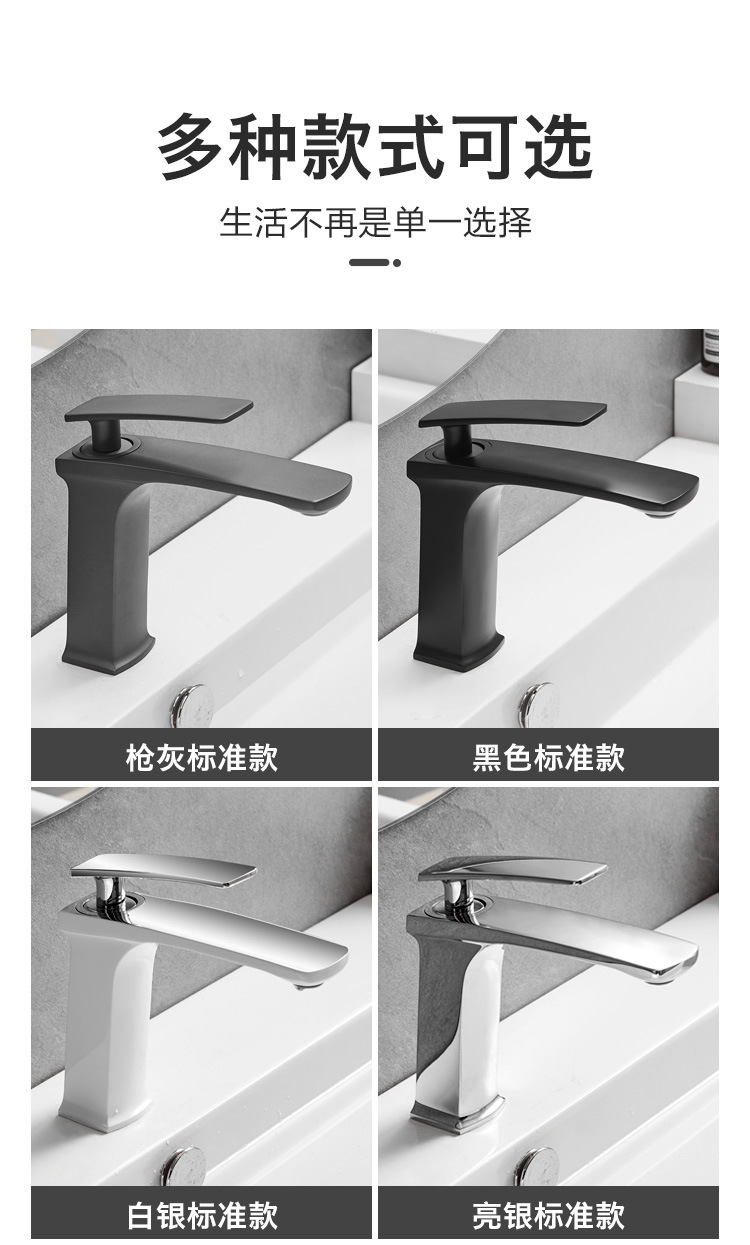 多种款式可选

生活不再是单一选择

枪灰标准款

黑色标准款

白银标准款

亮银标准款