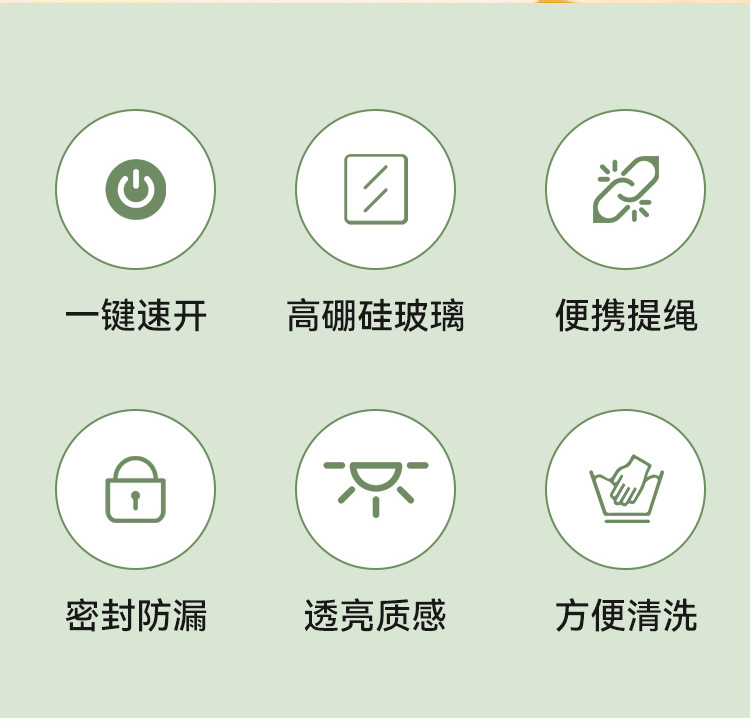 一键速开

高硼硅玻璃

便携提绳

密封防漏

透亮质感

方便清洗