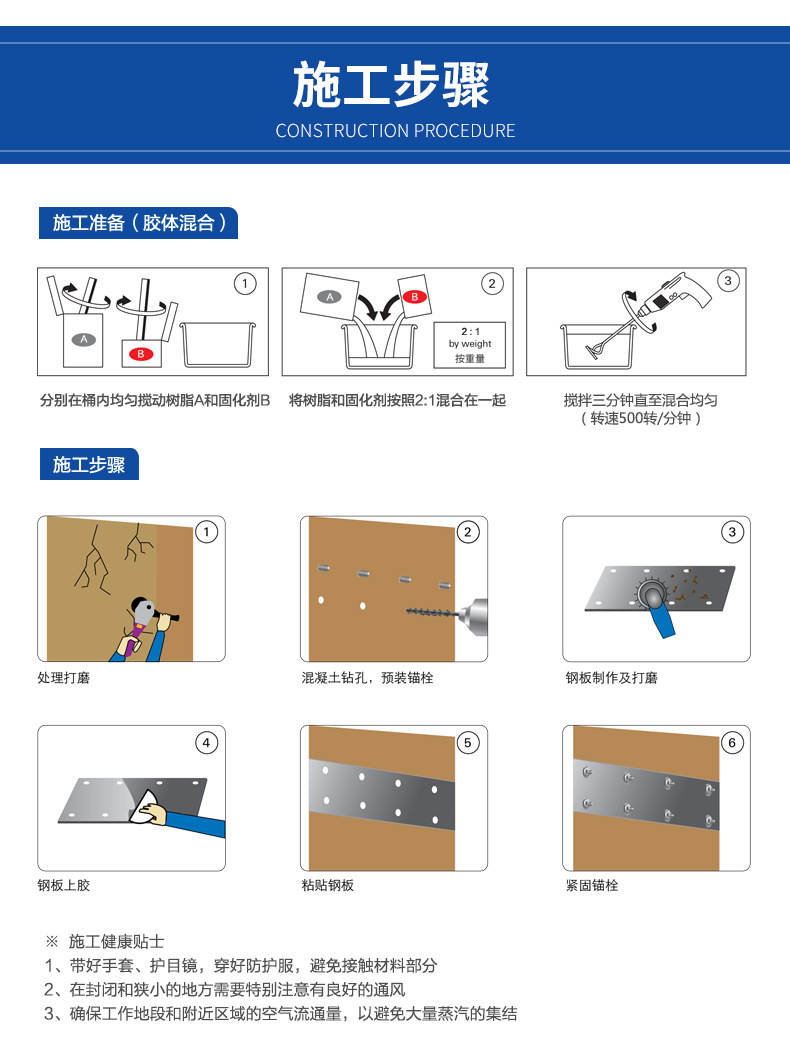 施工步骤
CONSTRUCTION PROCEDURE

施工准备（胶体混合）

1
A
B
分别在桶内均匀搅动树脂A和固化剂B

2
A
B
2 : 1
by weight
按重量
将树脂和固化剂按照2:1混合在一起

3
搅拌三分钟直至混合均匀
（转速500转/分钟）

施工步骤

1
处理打磨

2
混凝土钻孔，预装锚栓

3
钢板制作及打磨

4
钢板上胶

5
粘贴钢板

6
紧固锚栓

※ 施工健康贴士
1、带好手套、护目镜，穿好防护服，避免接触材料部分
2、在封闭和狭小的地方需要特别注意有良好的通风
3、确保工作地段和附近区域的空气流通量，以避免大量蒸汽的集结