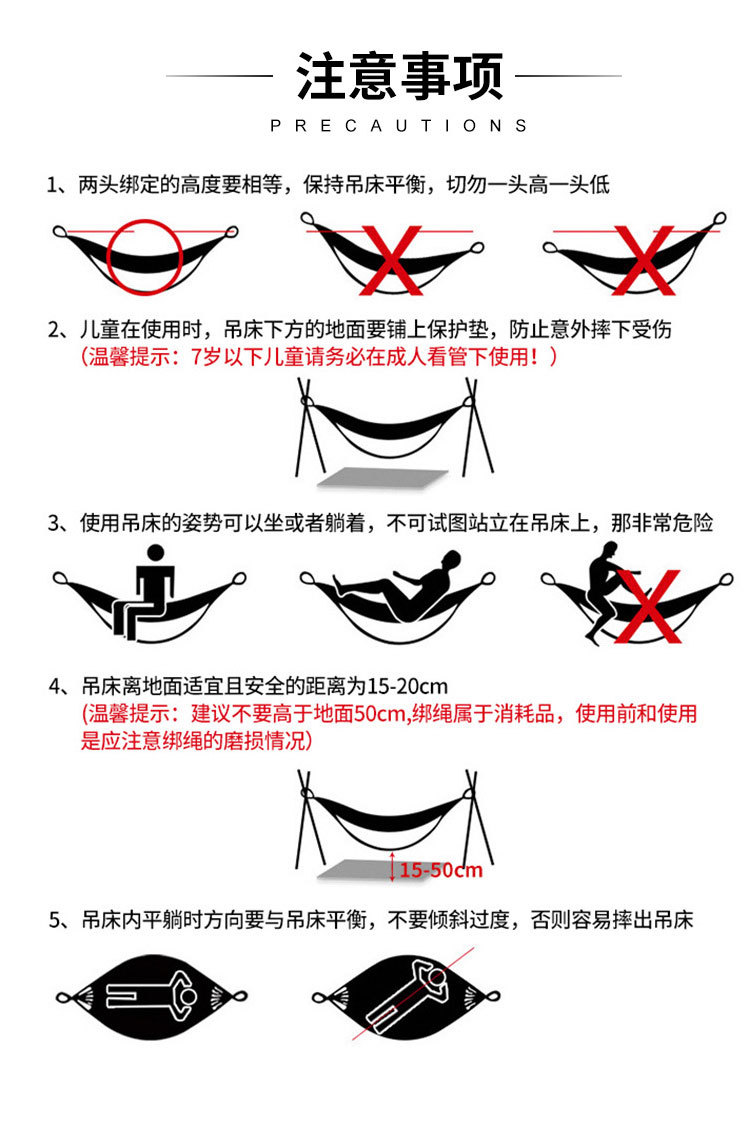 注意事项

PRECAUTIONS

1、两头绑定的高度要相等，保持吊床平衡，切勿一头高一头低

2、儿童在使用时，吊床下方的地面要铺上保护垫，防止意外摔下受伤
（温馨提示：7岁以下儿童请务必在成人看管下使用！）

3、使用吊床的姿势可以坐或者躺着，不可试图站立在吊床上，那非常危险

4、吊床离地面适宜且安全的距离为15-20cm
（温馨提示：建议不要高于地面50cm,绑绳属于消耗品，使用前和使用是应注意绑绳的磨损情况）

15-50cm

5、吊床内平躺时方向要与吊床平衡，不要倾斜过度，否则容易摔出吊床