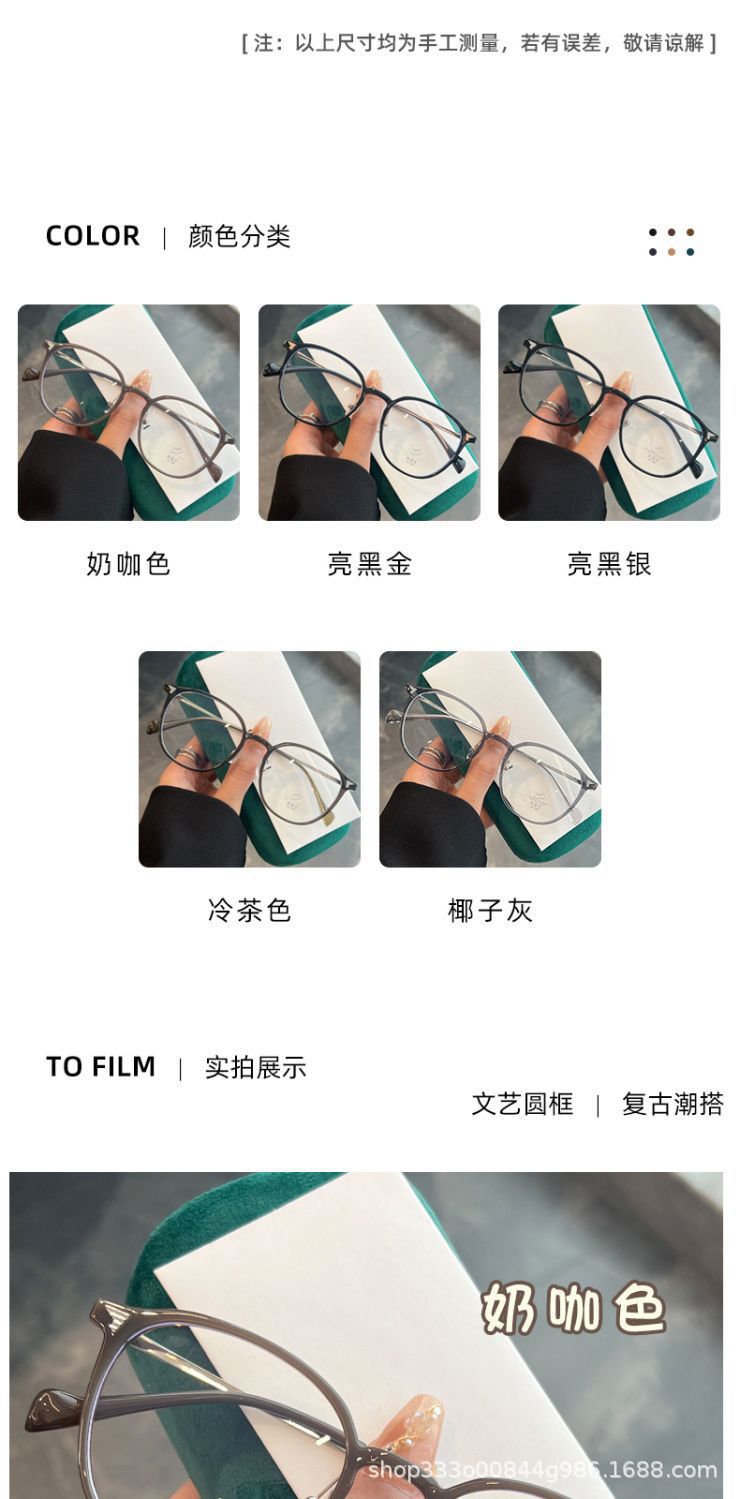 [ 注：以上尺寸均为手工测量，若有误差，敬请谅解 ]

COLOR | 颜色分类

奶咖色

亮黑金

亮黑银

冷茶色

椰子灰

TO FILM | 实拍展示

文艺圆框 | 复古潮搭

奶咖色

shop333o00844g986.1688.com