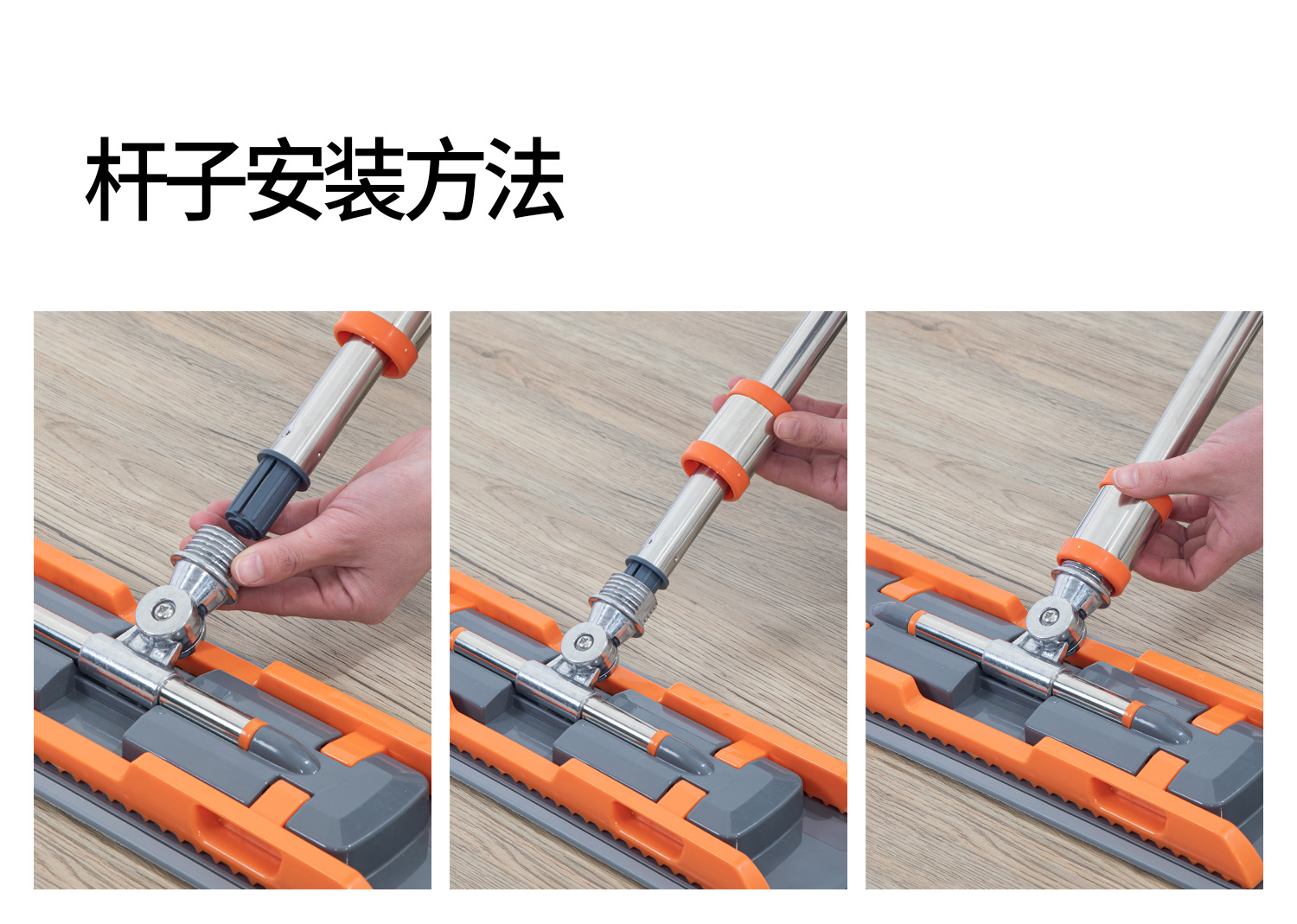 杆子安装方法