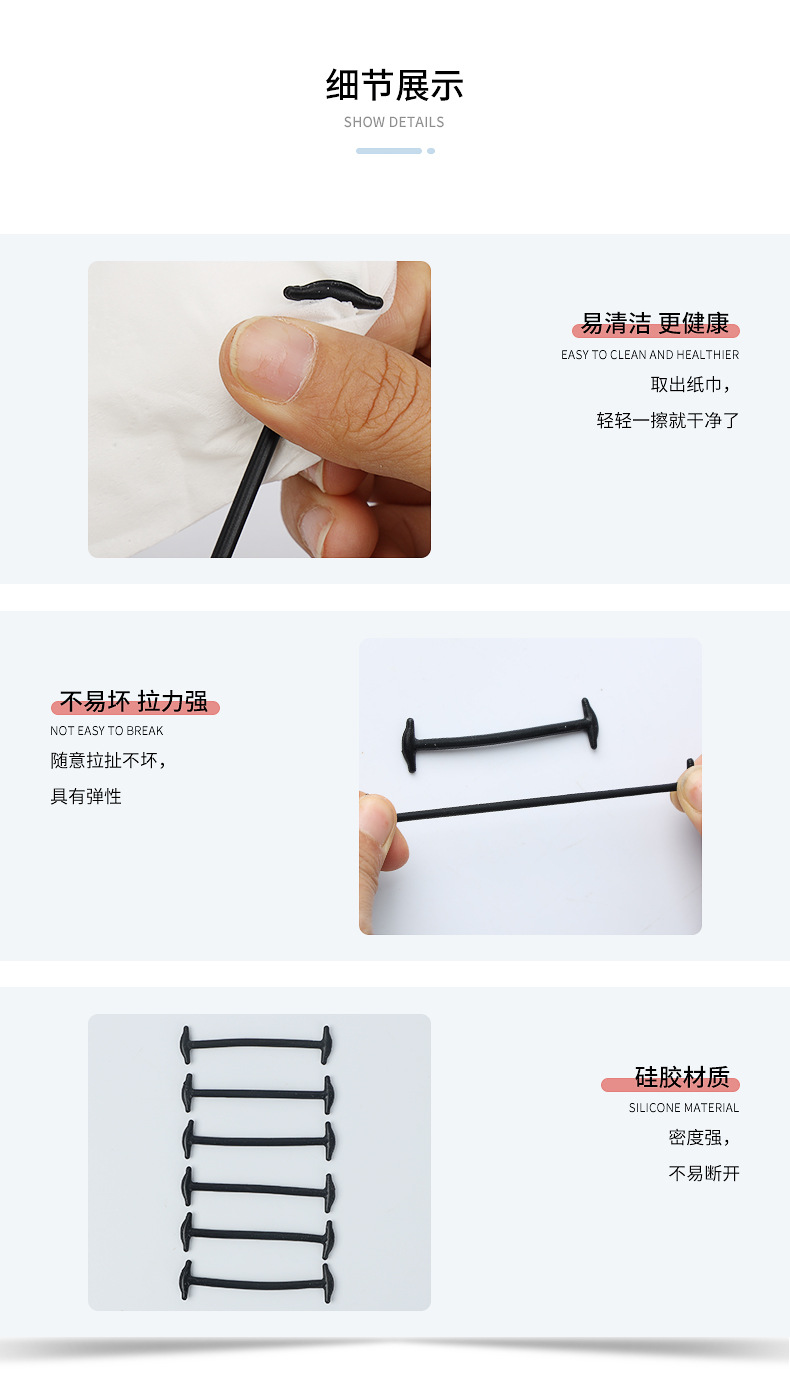 细节展示
SHOW DETAILS

易清洁 更健康
EASY TO CLEAN AND HEALTHIER
取出纸巾，
轻轻一擦就干净了

不易坏 拉力强
NOT EASY TO BREAK
随意拉扯不坏，
具有弹性

硅胶材质
SILICONE MATERIAL
密度强，
不易断开