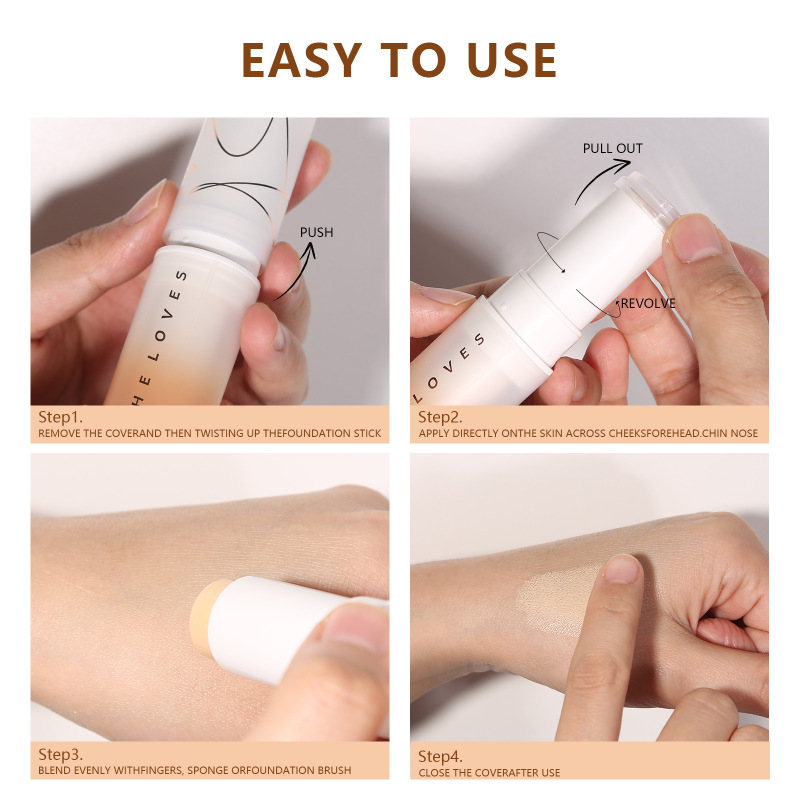 EASY TO USE

PUSH

HE LOVES

Step1.
REMOVE THE COVERAND THEN TWISTING UP THEFOUNDATION STICK

PULL OUT

REVOLVE

LOVES

Step2.
APPLY DIRECTLY ONTHE SKIN ACROSS CHEEKSFOREHEAD.CHIN NOSE

Step3.
BLEND EVENLY WITHFINGERS, SPONGE ORFOUNDATION BRUSH

Step4.
CLOSE THE COVERAFTER USE