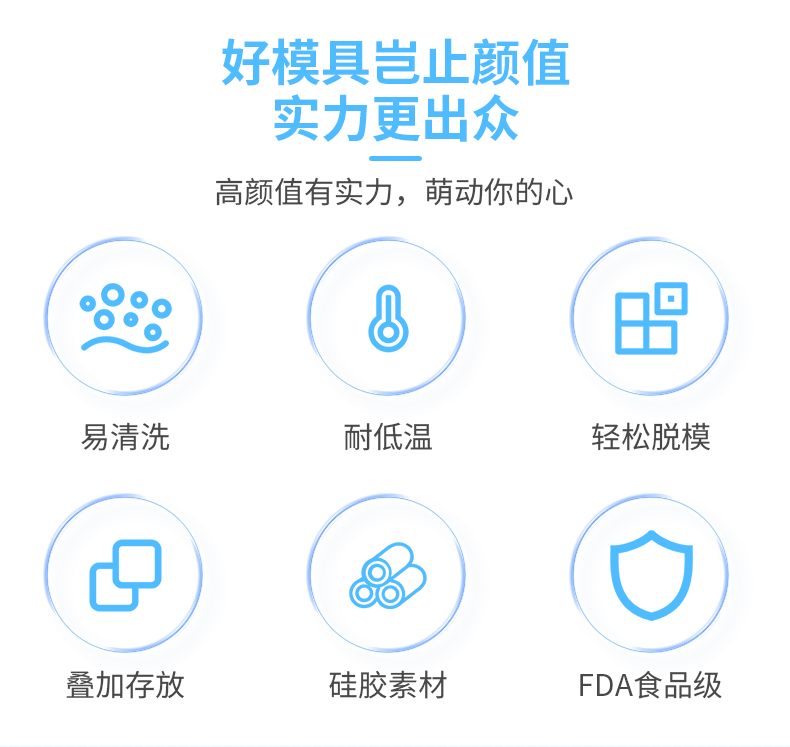 好模具岂止颜值
实力更出众

高颜值有实力，萌动你的心

易清洗

耐低温

轻松脱模

叠加存放

硅胶素材

FDA食品级