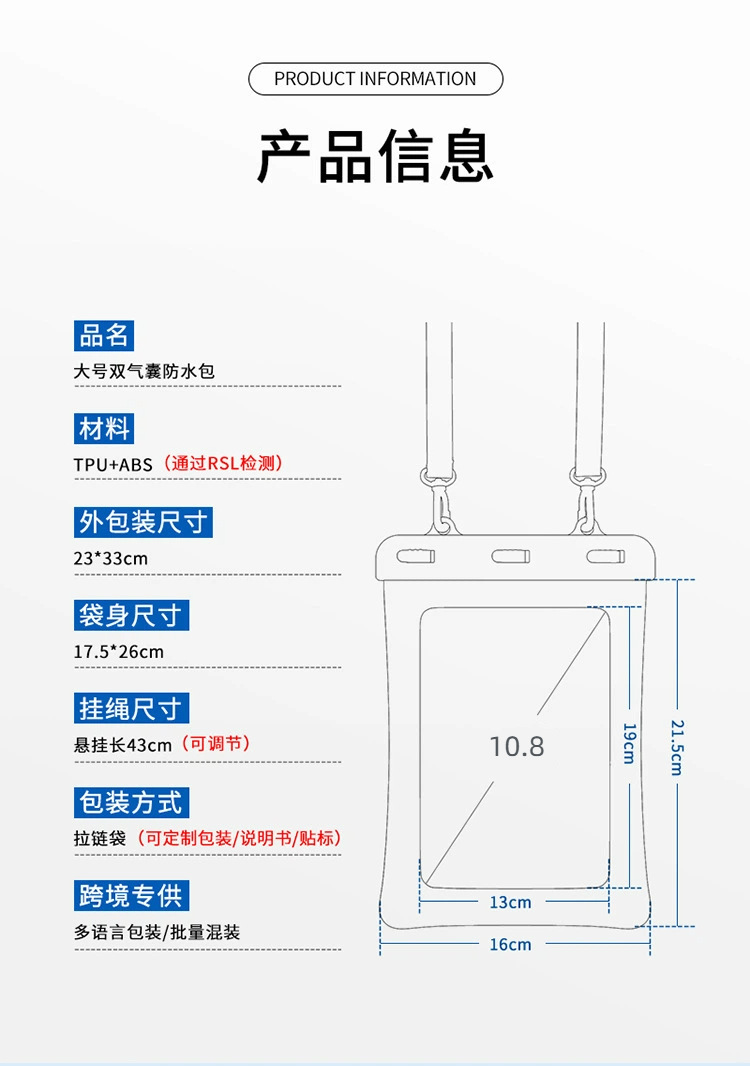 PRODUCT INFORMATION

产品信息

品名

大号双气囊防水包

材料

TPU+ABS（通过RSL检测）

外包装尺寸

23*33cm

袋身尺寸

17.5*26cm

挂绳尺寸

悬挂长43cm（可调节）

包装方式

拉链袋（可定制包装/说明书/贴标）

跨境专供

多语言包装/批量混装

10.8

19cm

21.5cm

13cm

16cm