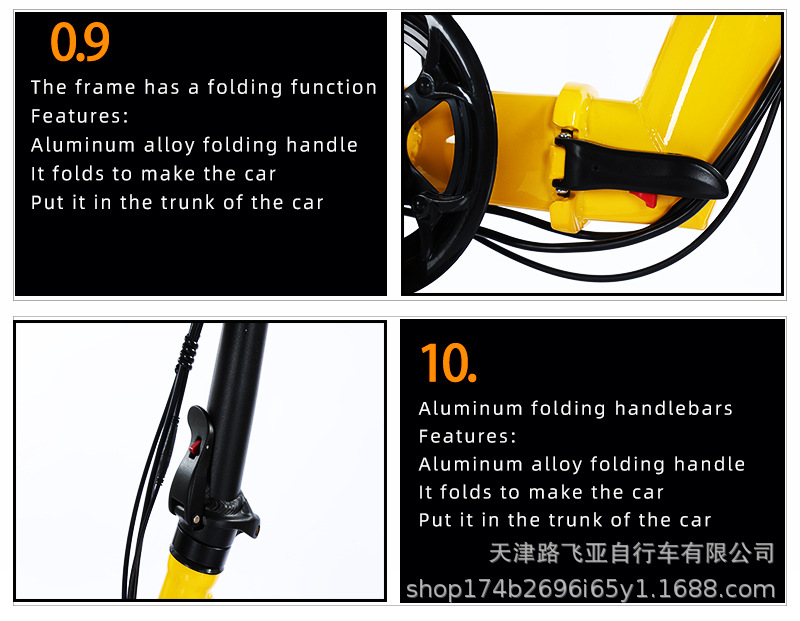 0.9

The frame has a folding function
Features:
Aluminum alloy folding handle
It folds to make the car
Put it in the trunk of the car

10.

Aluminum folding handlebars
Features:
Aluminum alloy folding handle
It folds to make the car
Put it in the trunk of the car

天津路飞亚自行车有限公司
shop174b2696i65y1.1688.com