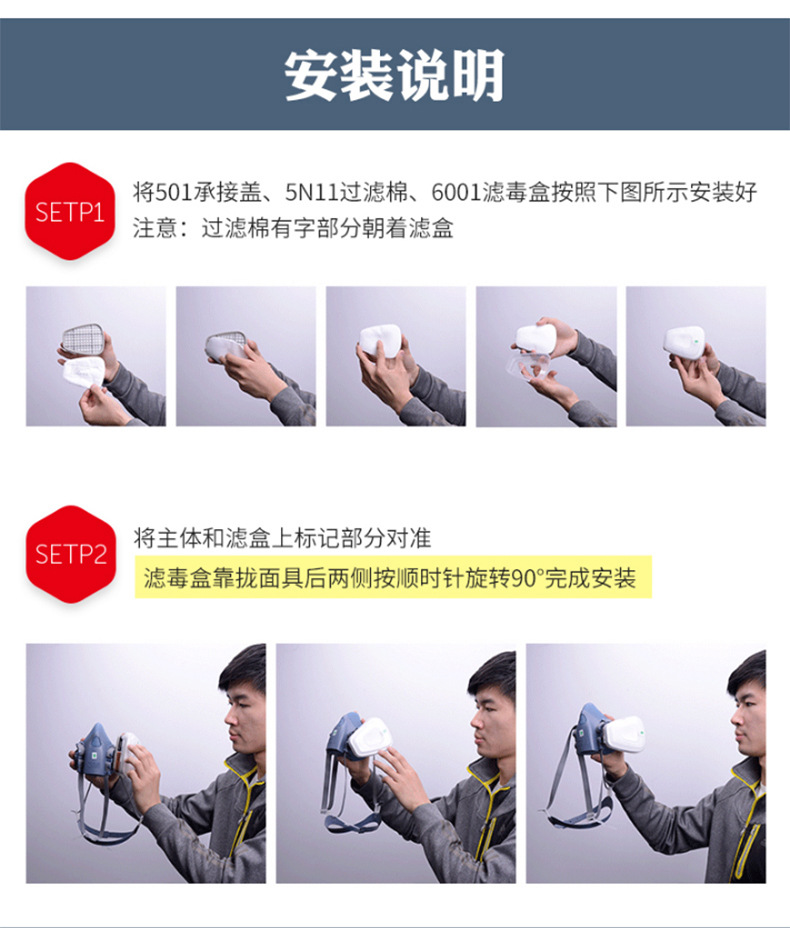 安装说明

SETP1

将501承接盖、5N11过滤棉、6001滤毒盒按照下图所示安装好
注意：过滤棉有字部分朝着滤盒

SETP2

将主体和滤盒上标记部分对准
滤毒盒靠拢面具后两侧按顺时针旋转90°完成安装