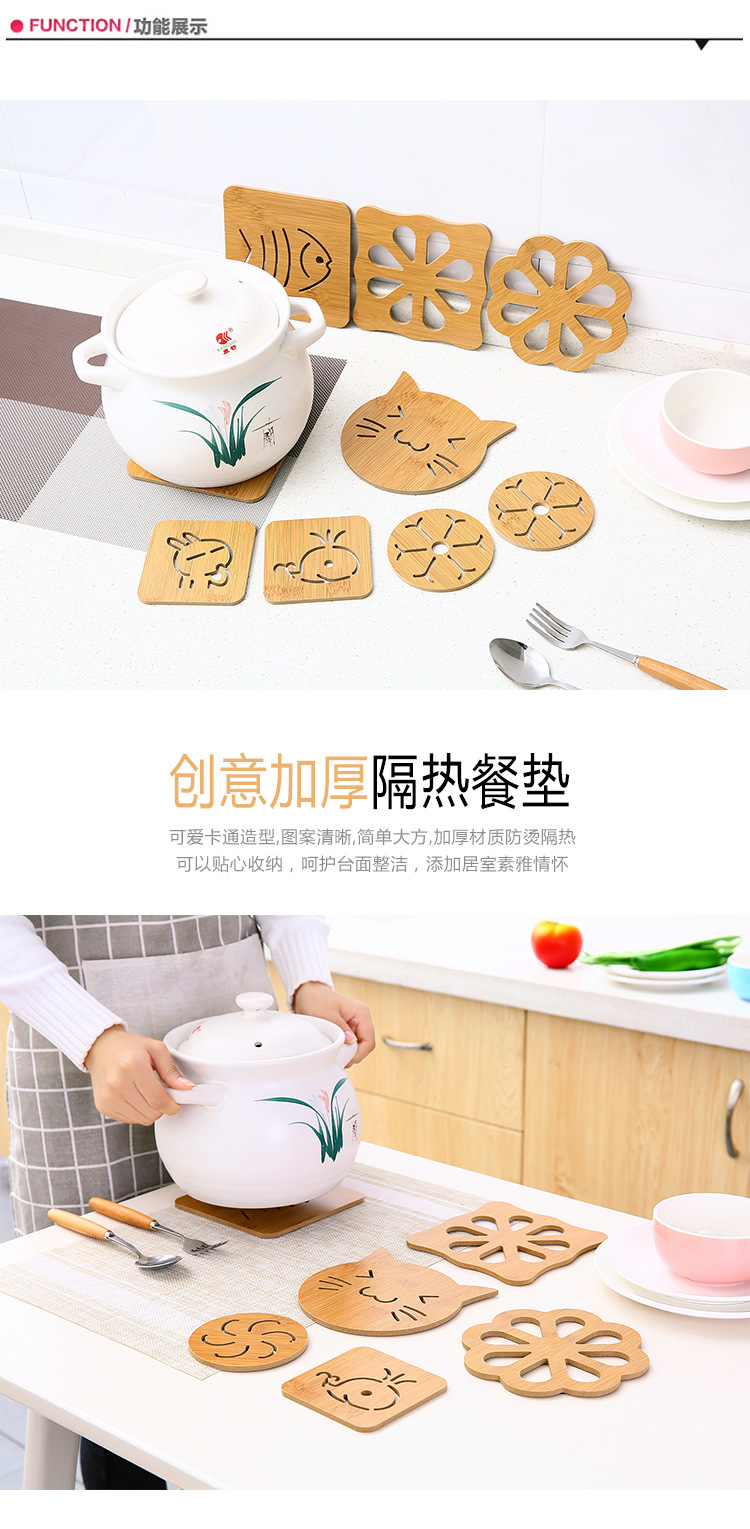 FUNCTION / 功能展示

创意加厚隔热餐垫

可爱卡通造型,图案清晰,简单大方,加厚材质防烫隔热
可以贴心收纳，呵护台面整洁，添加居室素雅情怀