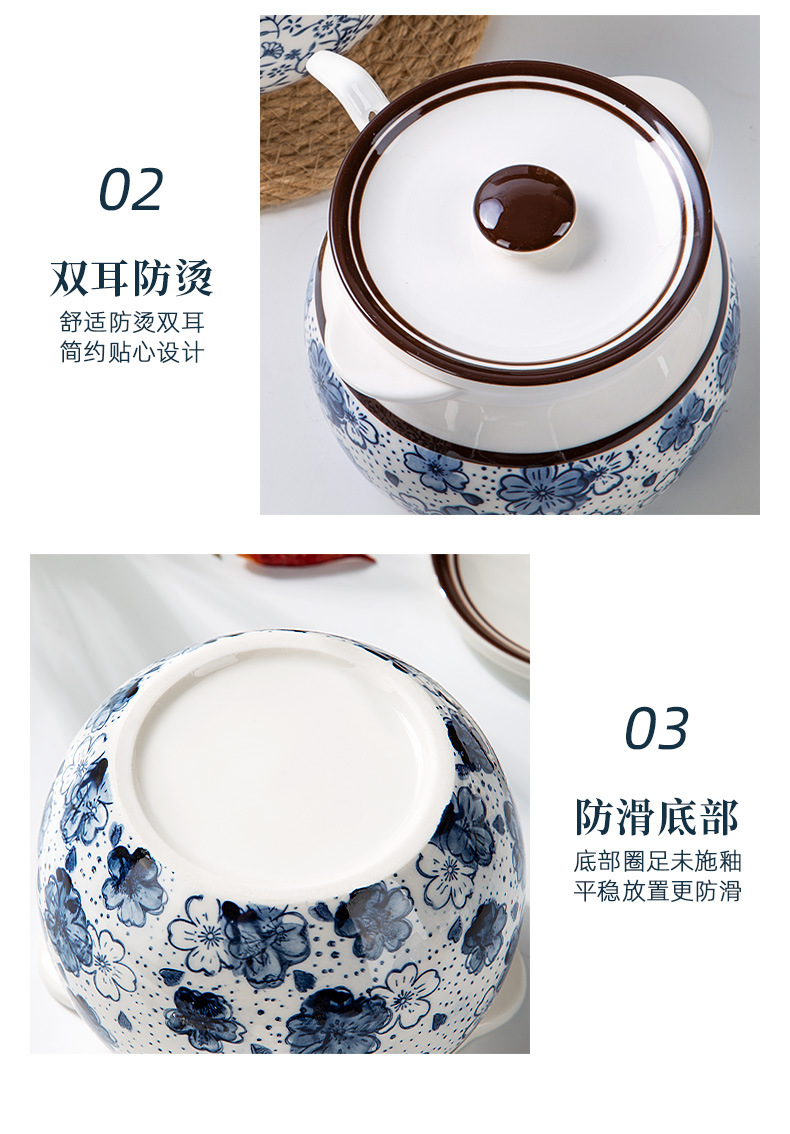 02

双耳防烫

舒适防烫双耳
简约贴心设计

03

防滑底部

底部圈足未施釉
平稳放置更防滑