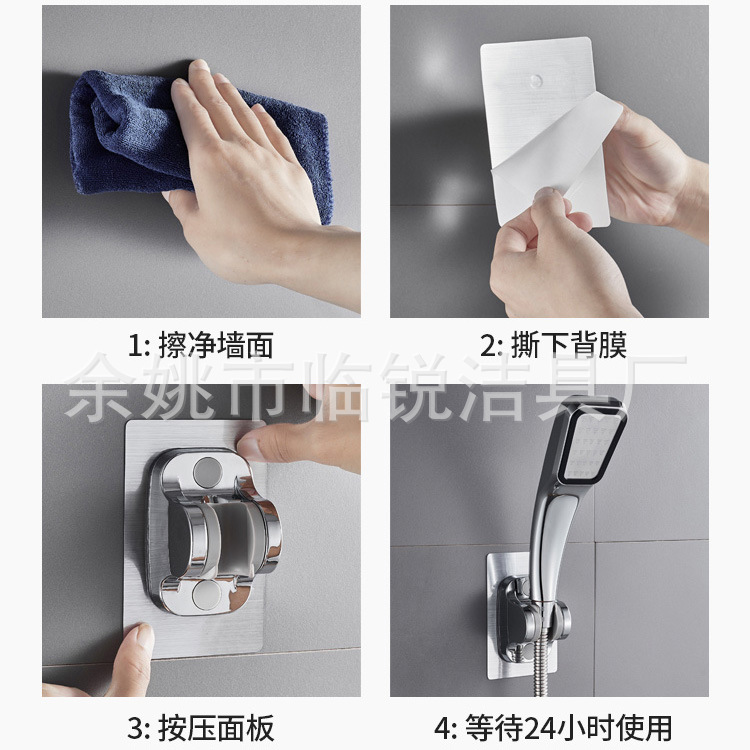 1: 擦净墙面

2: 撕下背膜

余姚市临锐洁具厂

3: 按压面板

4: 等待24小时使用