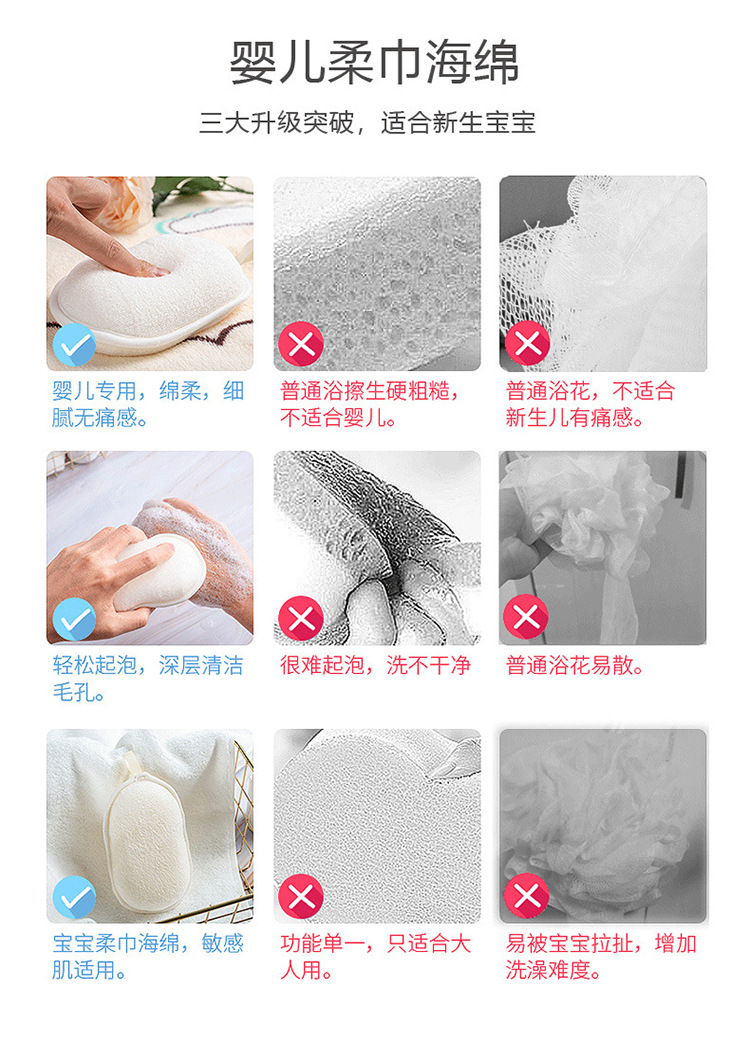 婴儿柔巾海绵

三大升级突破，适合新生宝宝

婴儿专用，绵柔，细腻无痛感。

普通浴擦生硬粗糙，不适合婴儿。

普通浴花，不适合新生儿有痛感。

轻松起泡，深层清洁毛孔。

很难起泡，洗不干净

普通浴花易散。

宝宝柔巾海绵，敏感肌适用。

功能单一，只适合大人用。

易被宝宝拉扯，增加洗澡难度。