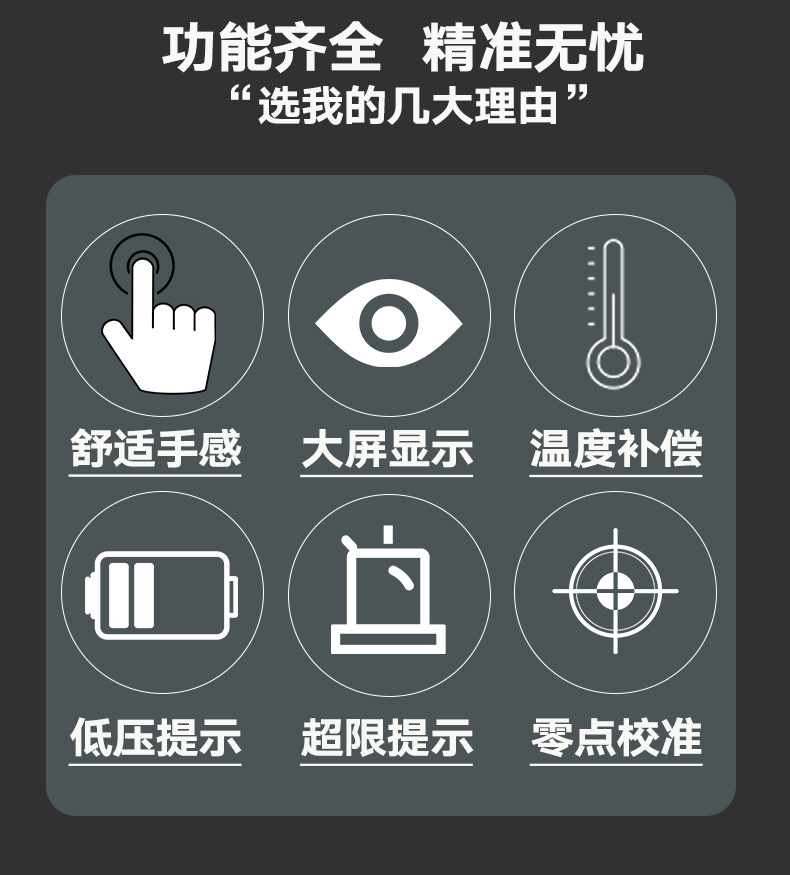 功能齐全 精准无忧
“选我的几大理由”

舒适手感

大屏显示

温度补偿

低压提示

超限提示

零点校准