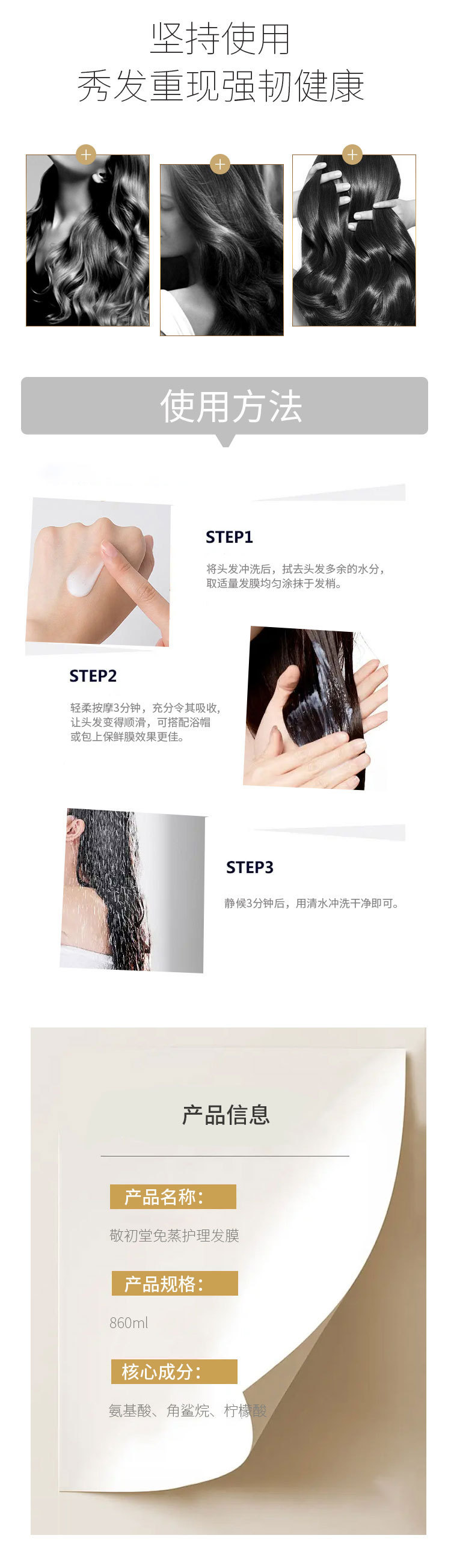 坚持使用
秀发重现强韧健康

使用方法

STEP1

将头发冲洗后，拭去头发多余的水分，取适量发膜均匀涂抹于发梢。

STEP2

轻柔按摩3分钟，充分令其吸收，让头发变得顺滑，可搭配浴帽或包上保鲜膜效果更佳。

STEP3

静候3分钟后，用清水冲洗干净即可。

产品信息

产品名称：

敬初堂免蒸护理发膜

产品规格：

860ml

核心成分：

氨基酸、角鲨烷、柠檬酸