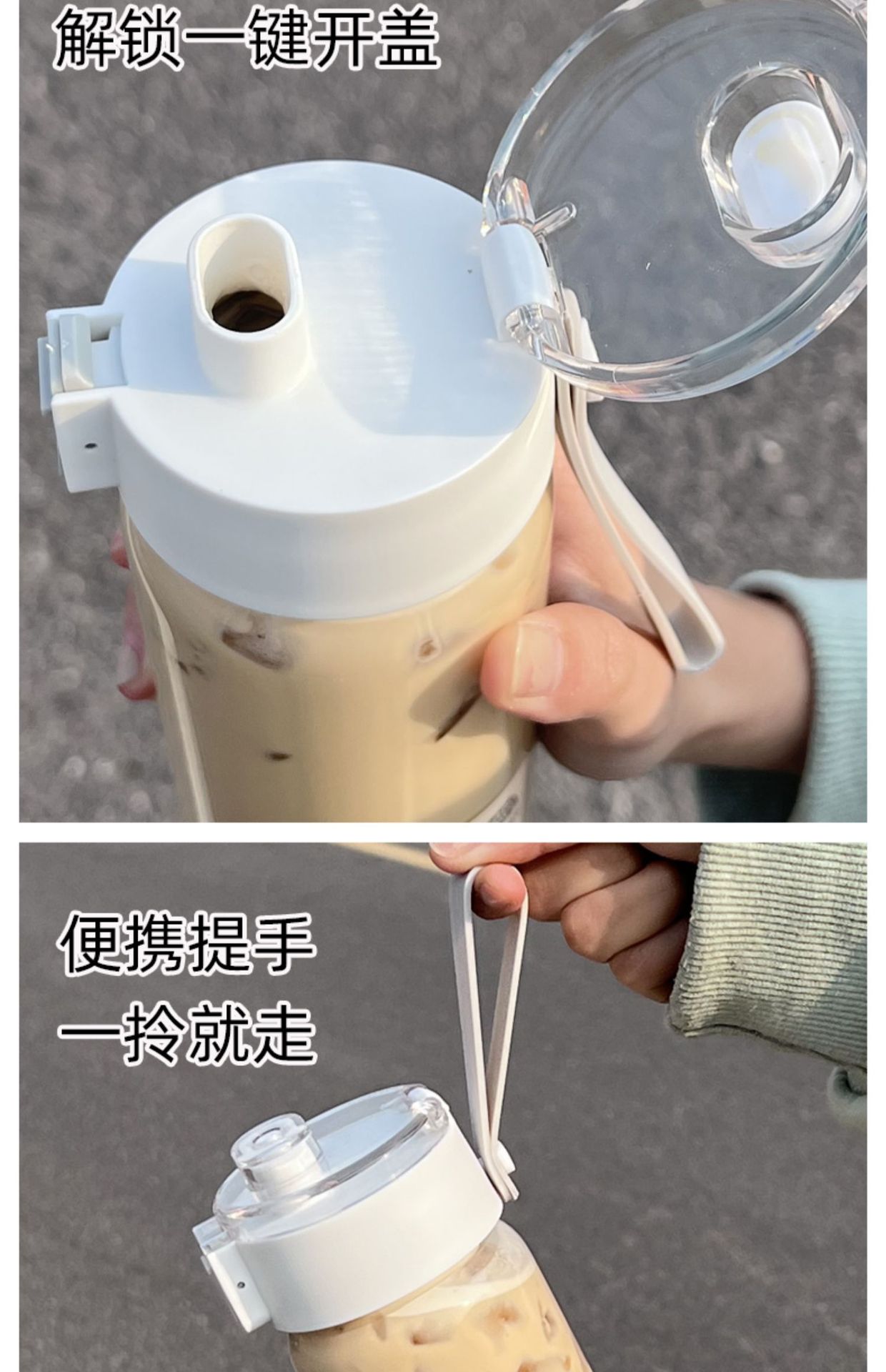 解锁一键开盖

便携提手
一拎就走