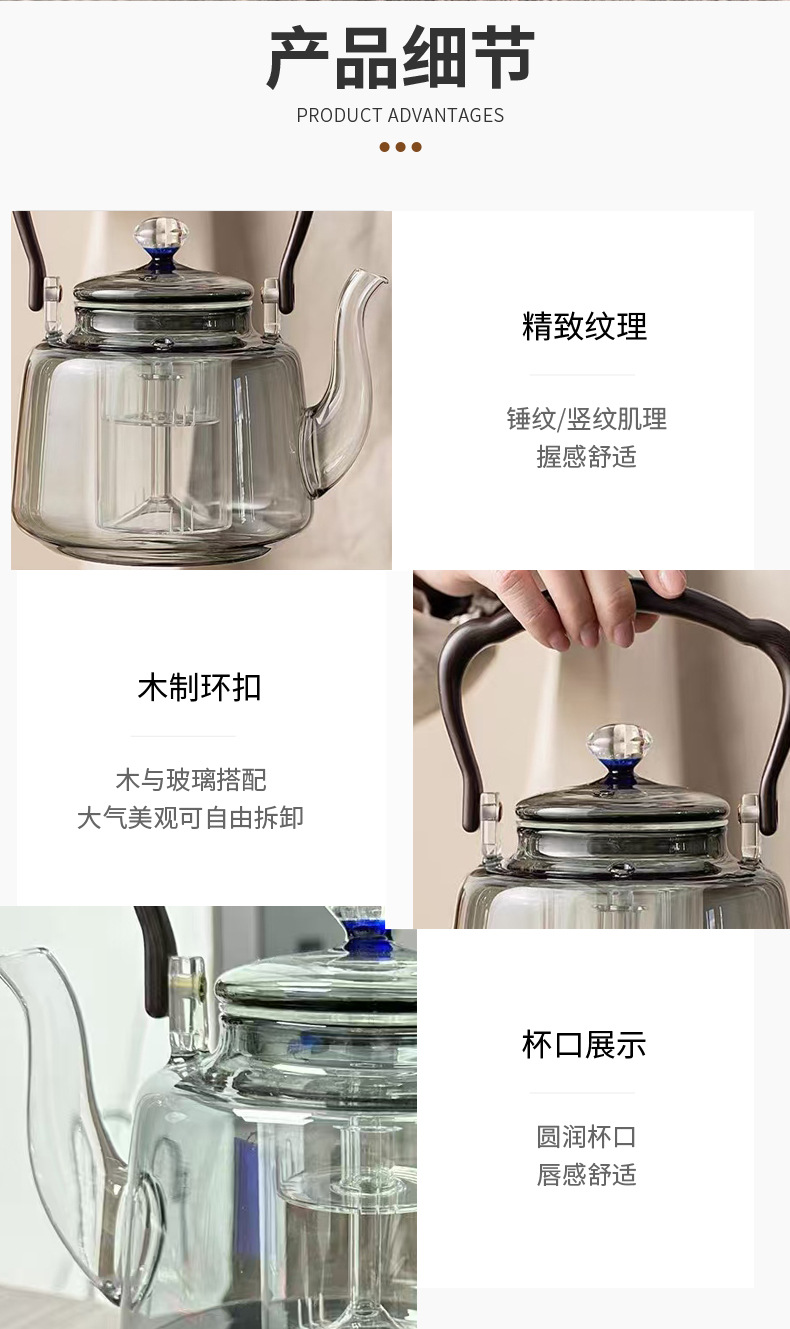 产品细节
PRODUCT ADVANTAGES

精致纹理

锤纹/竖纹肌理
握感舒适

木制环扣

木与玻璃搭配
大气美观可自由拆卸

杯口展示

圆润杯口
唇感舒适