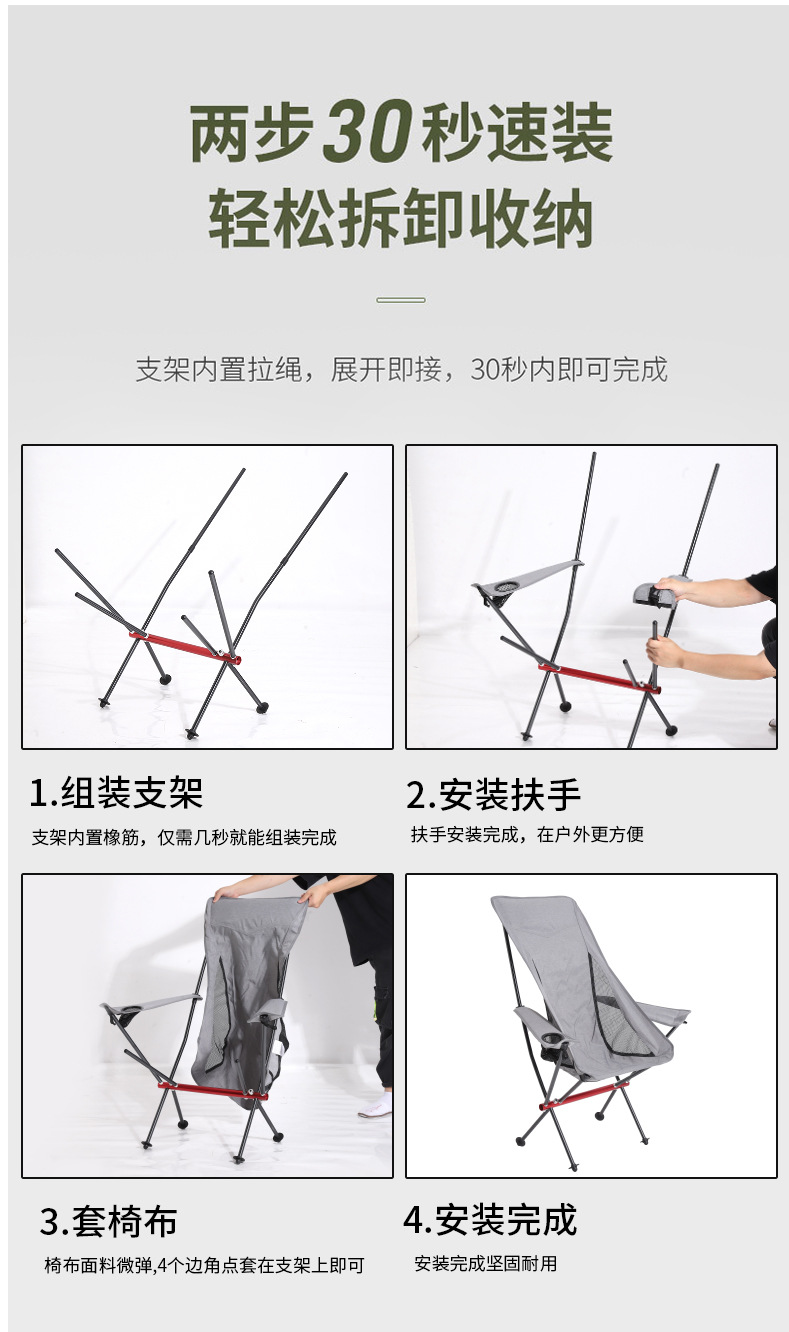 两步30秒速装
轻松拆卸收纳

支架内置拉绳，展开即接，30秒内即可完成

1.组装支架
支架内置橡筋，仅需几秒就能组装完成

2.安装扶手
扶手安装完成，在户外更方便

3.套椅布
椅布面料微弹,4个边角点套在支架上即可

4.安装完成
安装完成坚固耐用