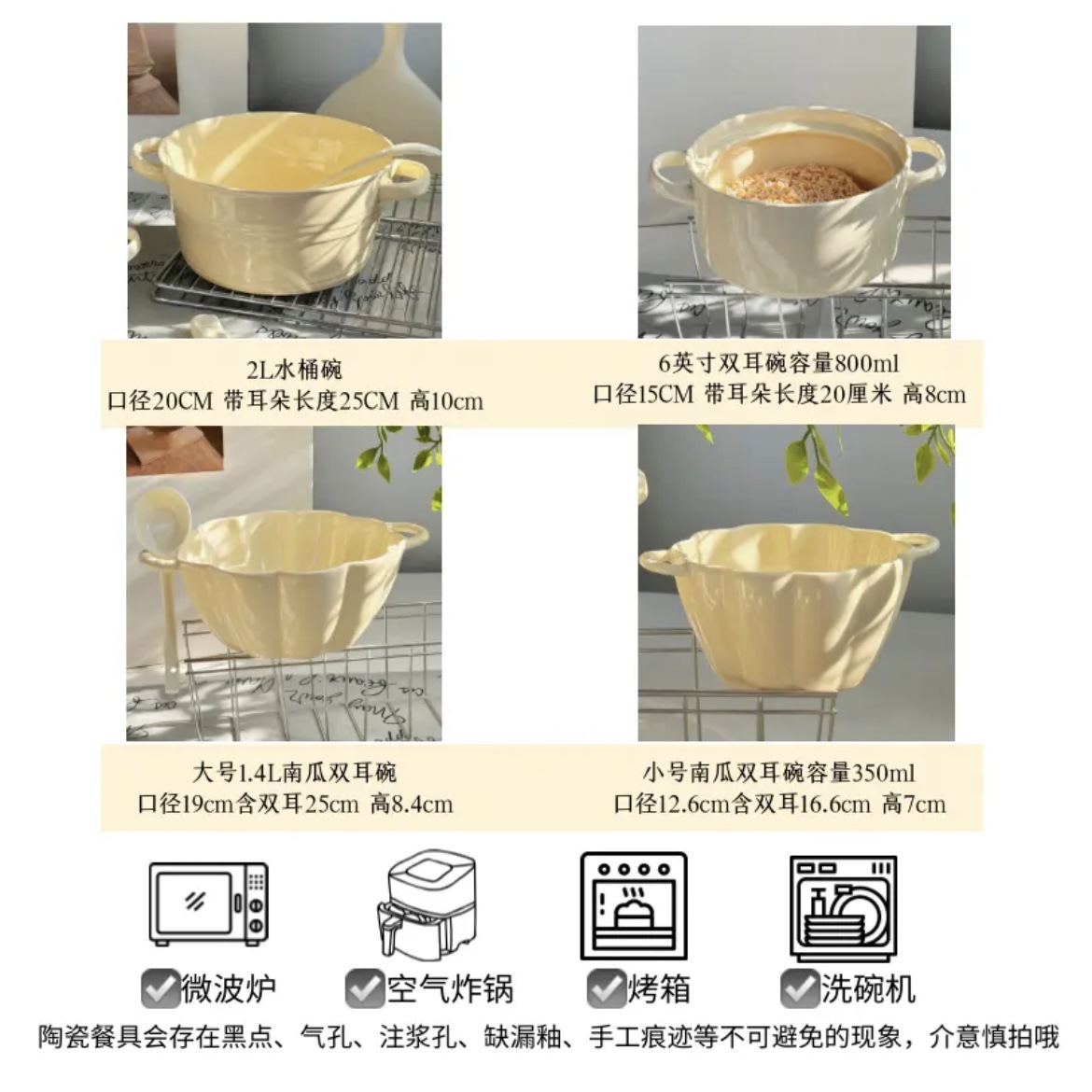 2L水桶碗
口径20CM 带耳朵长度25CM 高10cm

6英寸双耳碗容量800ml
口径15CM 带耳朵长度20厘米 高8cm

大号1.4L南瓜双耳碗
口径19cm含双耳25cm 高8.4cm

小号南瓜双耳碗容量350ml
口径12.6cm含双耳16.6cm 高7cm

微波炉 空气炸锅 烤箱 洗碗机

陶瓷餐具会存在黑点、气孔、注浆孔、缺漏釉、手工痕迹等不可避免的现象，介意慎拍哦