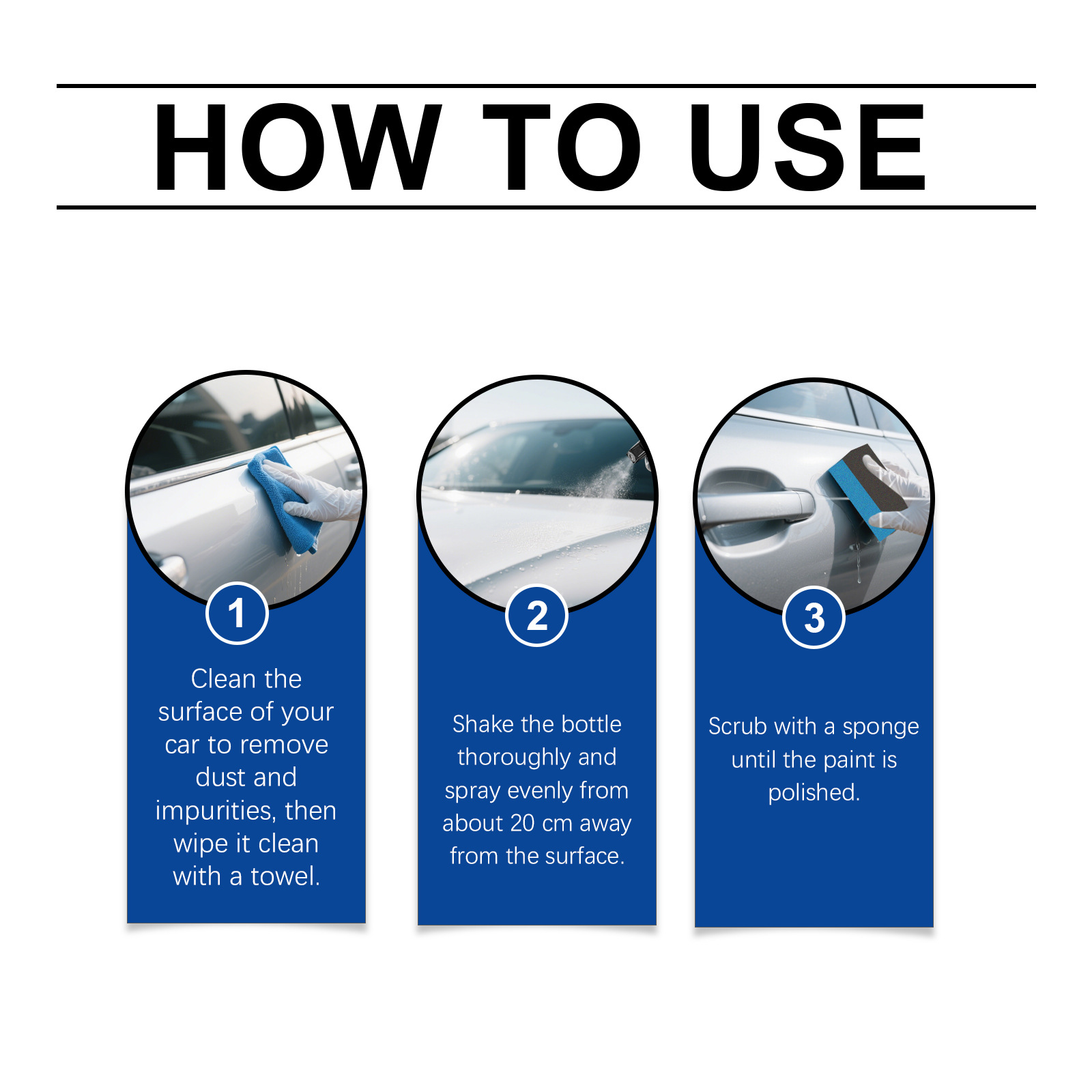 HOW TO USE

1

Clean the surface of your car to remove dust and impurities, then wipe it clean with a towel.

2

Shake the bottle thoroughly and spray evenly from about 20 cm away from the surface.

3

Scrub with a sponge until the paint is polished.