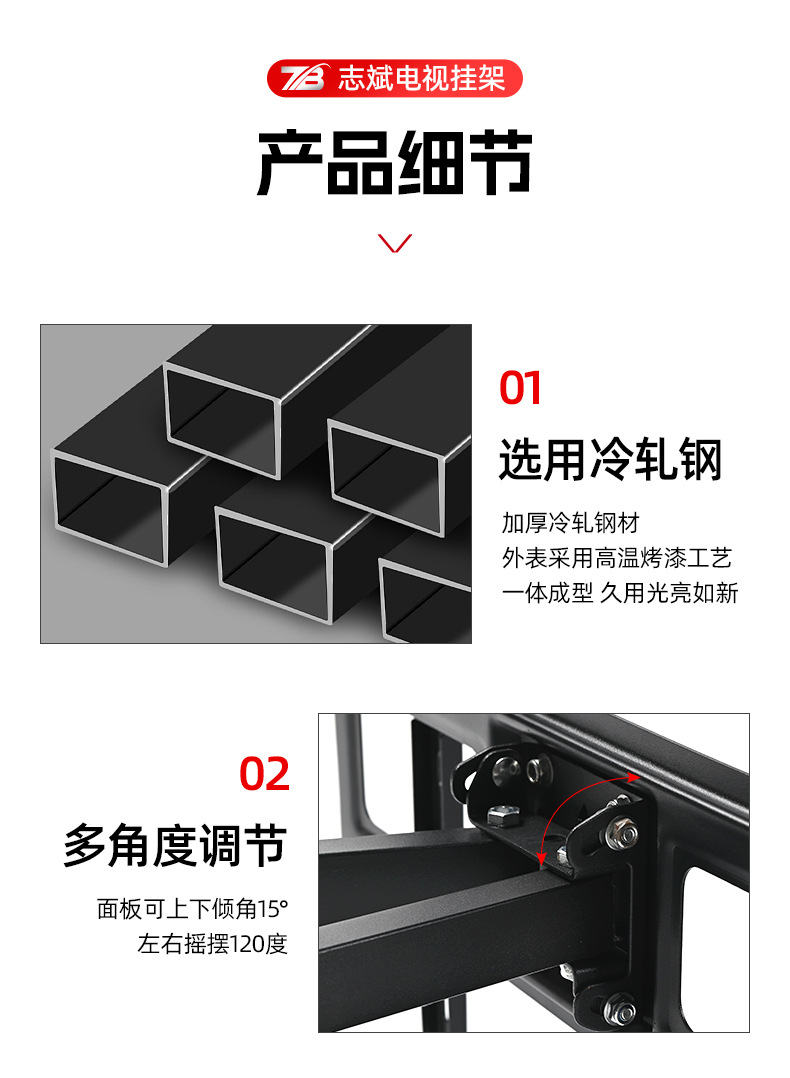 ZB 志斌电视挂架

产品细节

01
选用冷轧钢

加厚冷轧钢材
外表采用高温烤漆工艺
一体成型 久用光亮如新

02
多角度调节

面板可上下倾角15°
左右摇摆120度