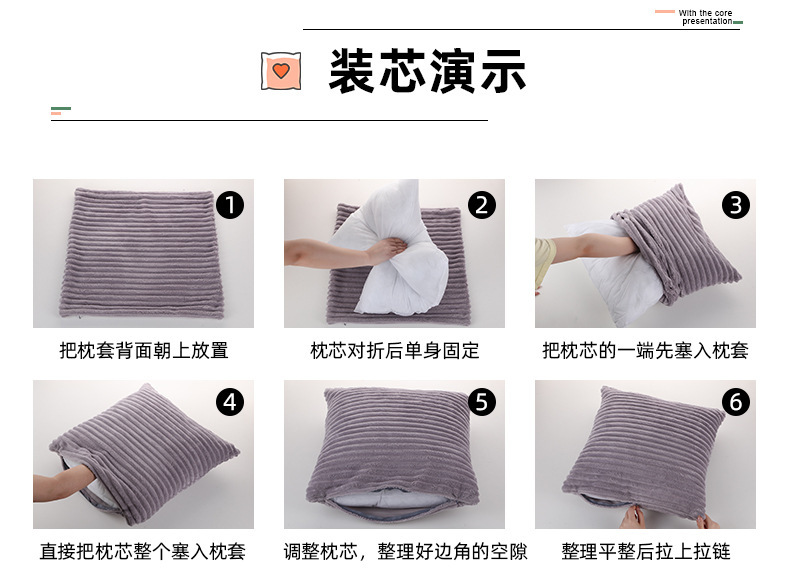 With the core presentation

装芯演示

1
把枕套背面朝上放置

2
枕芯对折后单身固定

3
把枕芯的一端先塞入枕套

4
直接把枕芯整个塞入枕套

5
调整枕芯，整理好边角的空隙

6
整理平整后拉上拉链