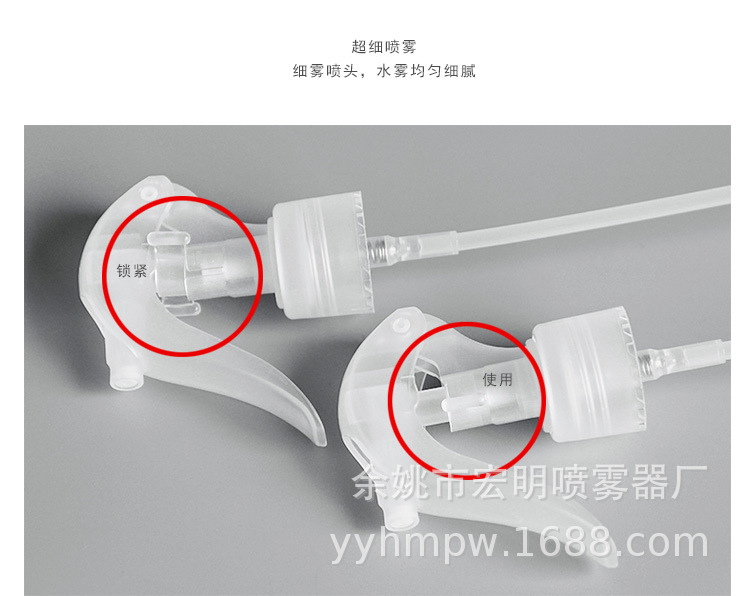 超细喷雾
细雾喷头，水雾均匀细腻

锁紧

使用

余姚市宏明喷雾器厂
yyhmpw.1688.com