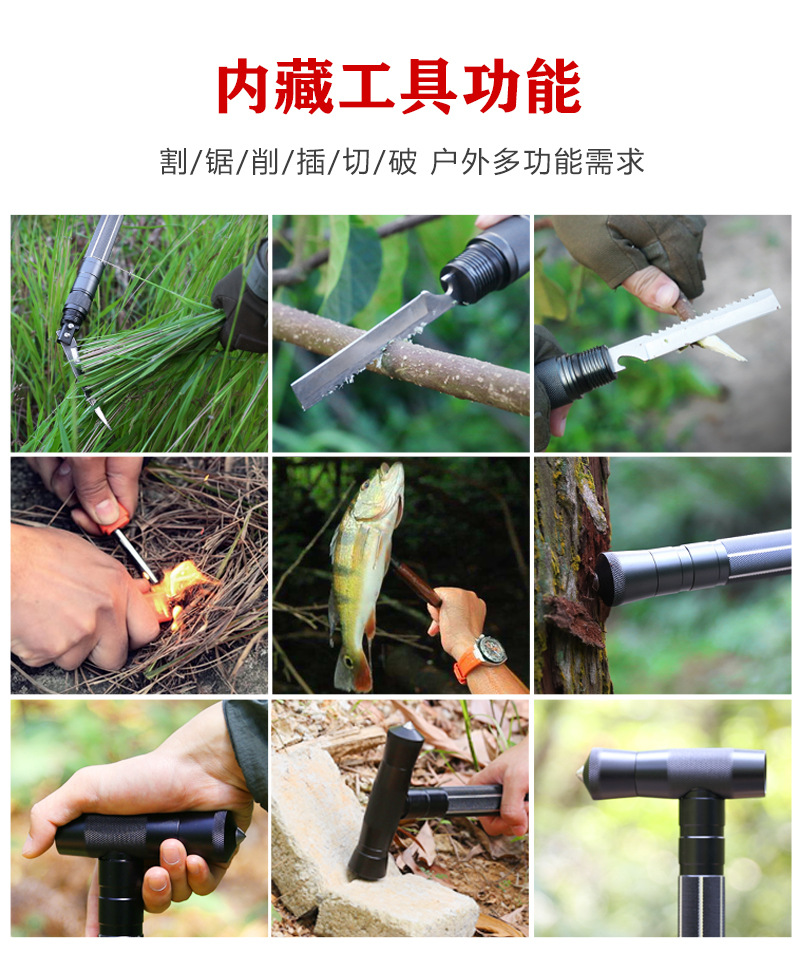 内藏工具功能

割/锯/削/插/切/破 户外多功能需求