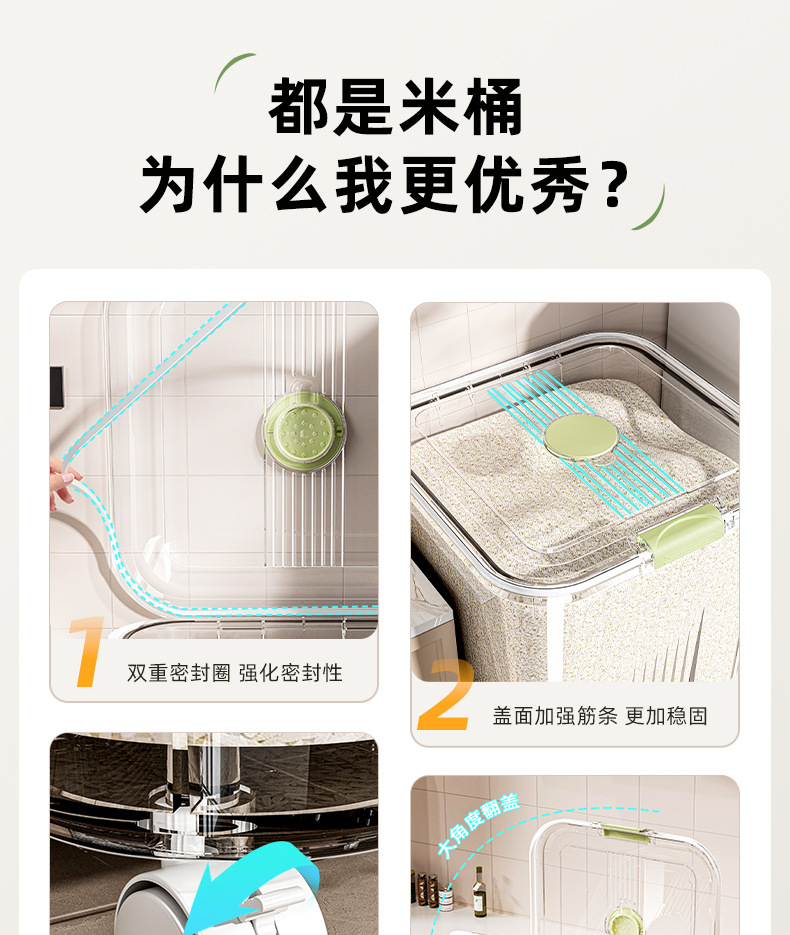 都是米桶
为什么我更优秀？

1
双重密封圈 强化密封性

2
盖面加强筋条 更加稳固

大角度翻盖