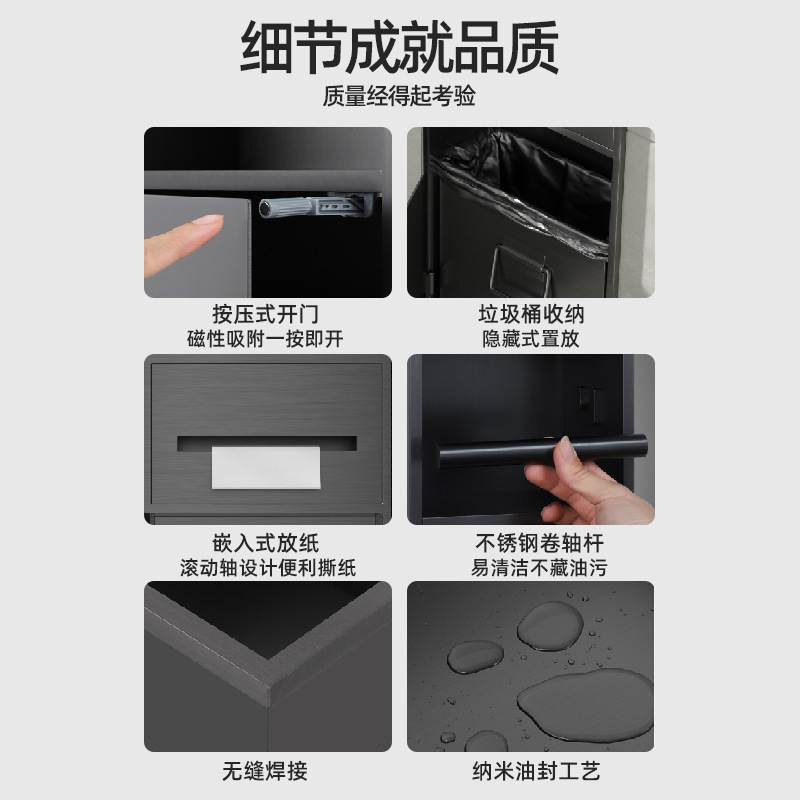 细节成就品质
质量经得起考验

按压式开门
磁性吸附一按即开

垃圾桶收纳
隐藏式置放

嵌入式放纸
滚动轴设计便利撕纸

不锈钢卷轴杆
易清洁不藏油污

无缝焊接

纳米油封工艺