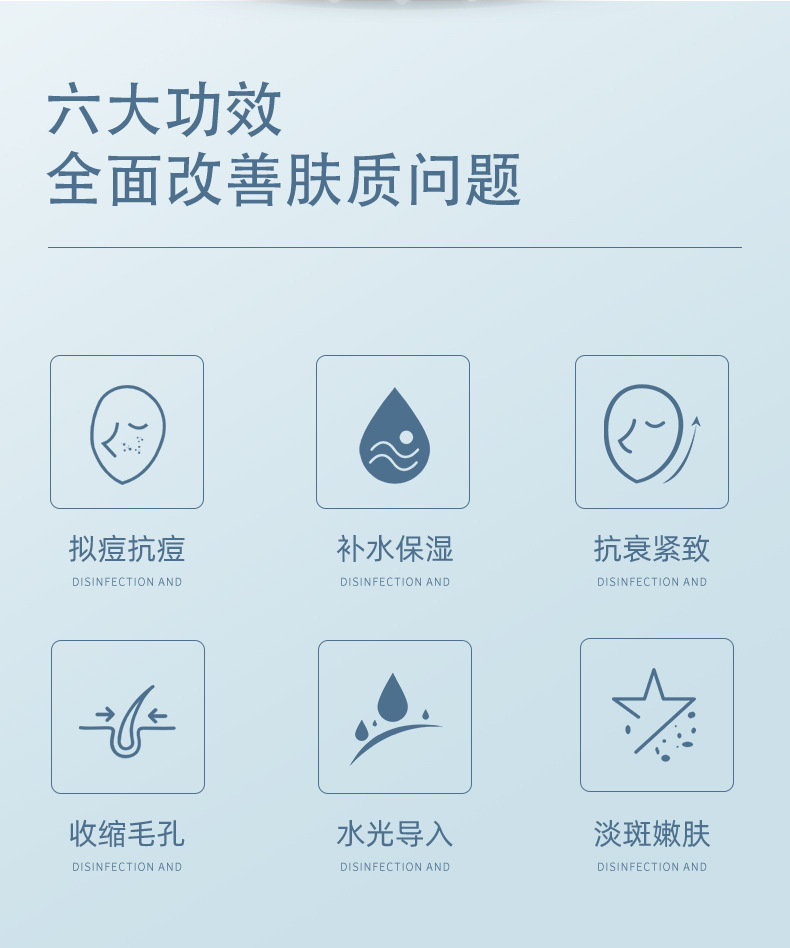 六大功效
全面改善肤质问题

拟痘抗痘
DISINFECTION AND

补水保湿
DISINFECTION AND

抗衰紧致
DISINFECTION AND

收缩毛孔
DISINFECTION AND

水光导入
DISINFECTION AND

淡斑嫩肤
DISINFECTION AND