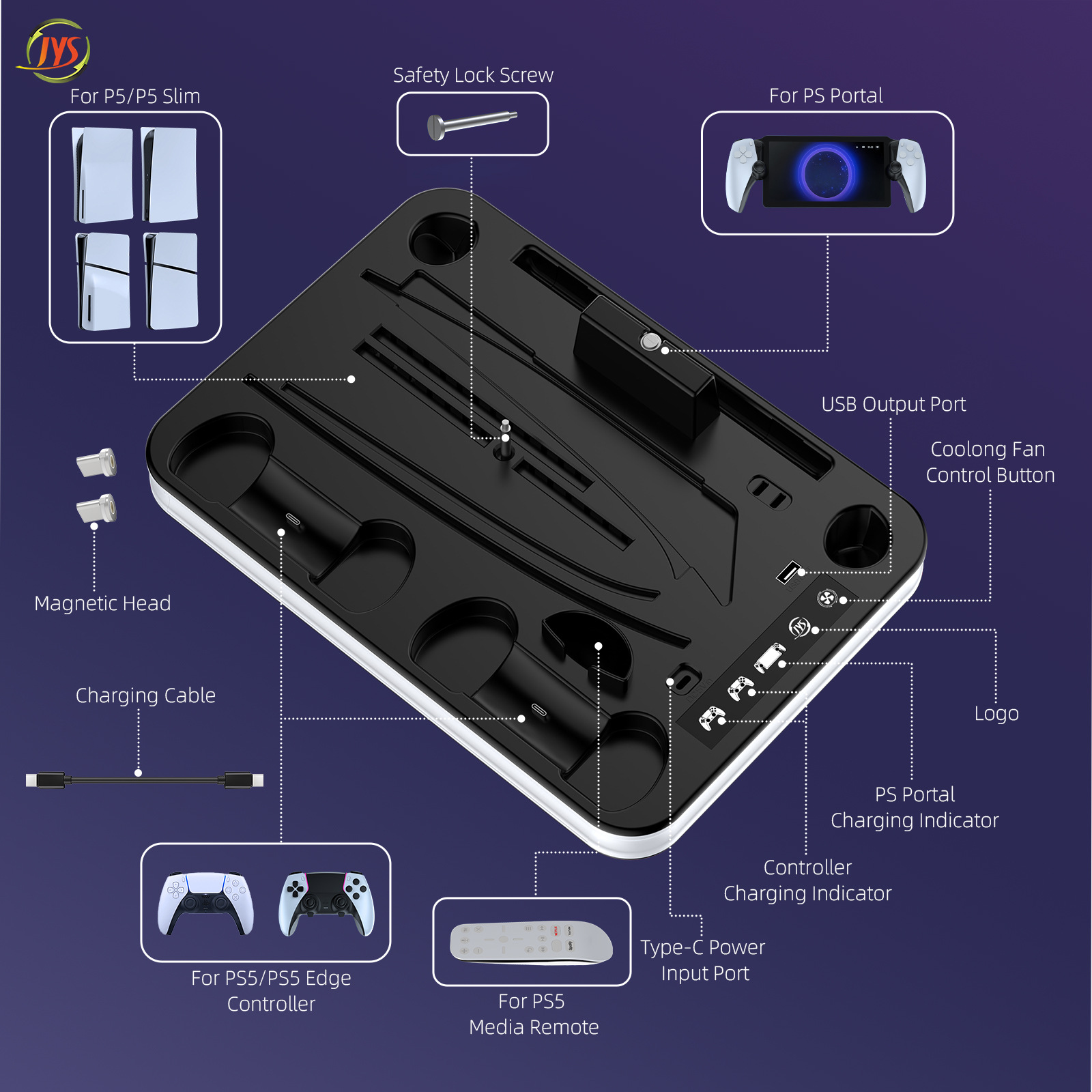 JYS

For P5/P5 Slim

Safety Lock Screw

For PS Portal

USB Output Port

Coolong Fan Control Button

Magnetic Head

Charging Cable

Logo

PS Portal Charging Indicator

Controller Charging Indicator

Type-C Power Input Port

For PS5/PS5 Edge Controller

For PS5 Media Remote