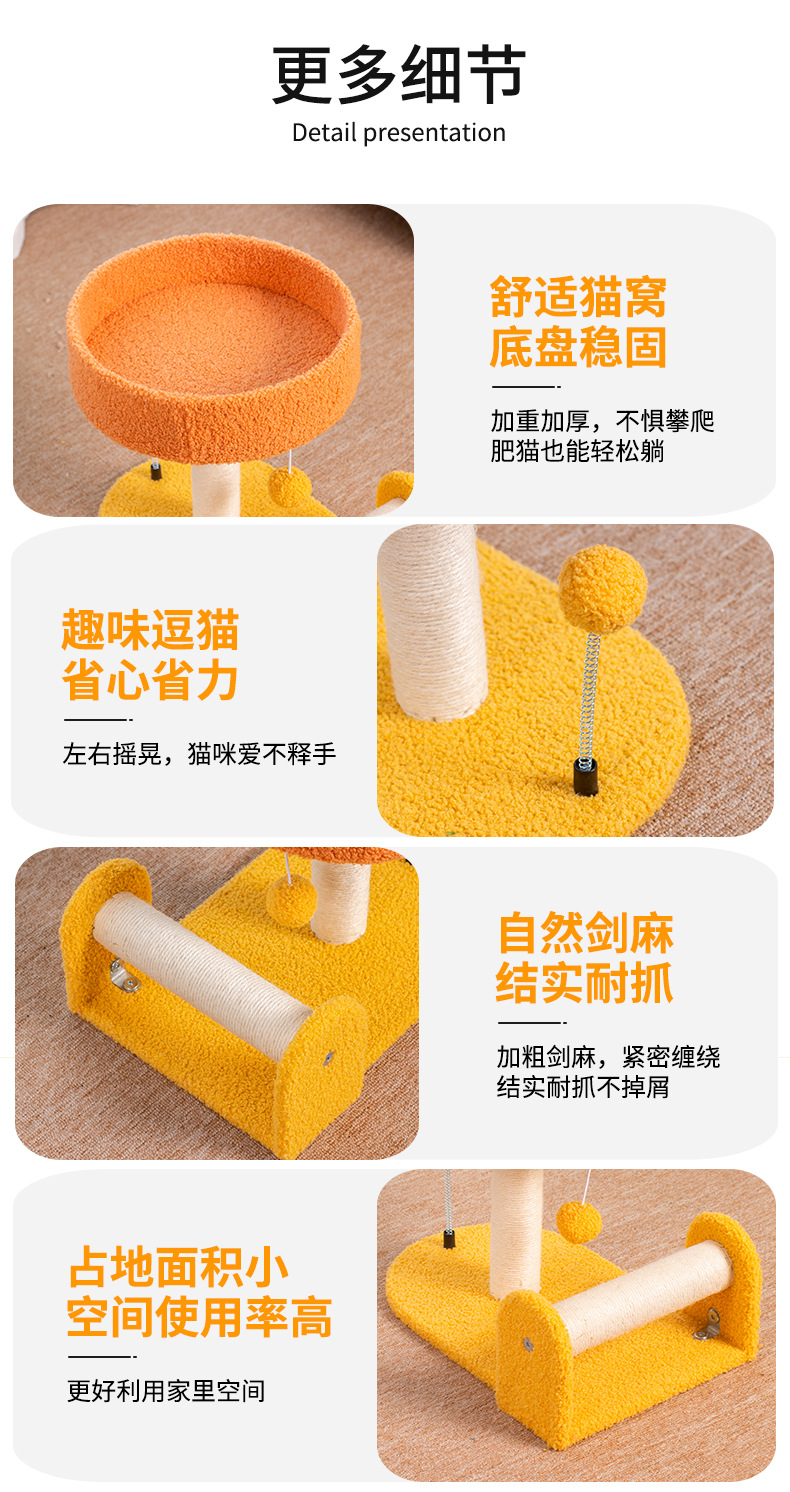 更多细节
Detail presentation

舒适猫窝
底盘稳固

加重加厚，不惧攀爬
肥猫也能轻松躺

趣味逗猫
省心省力

左右摇晃，猫咪爱不释手

自然剑麻
结实耐抓

加粗剑麻，紧密缠绕
结实耐抓不掉屑

占地面积小
空间使用率高

更好利用家里空间