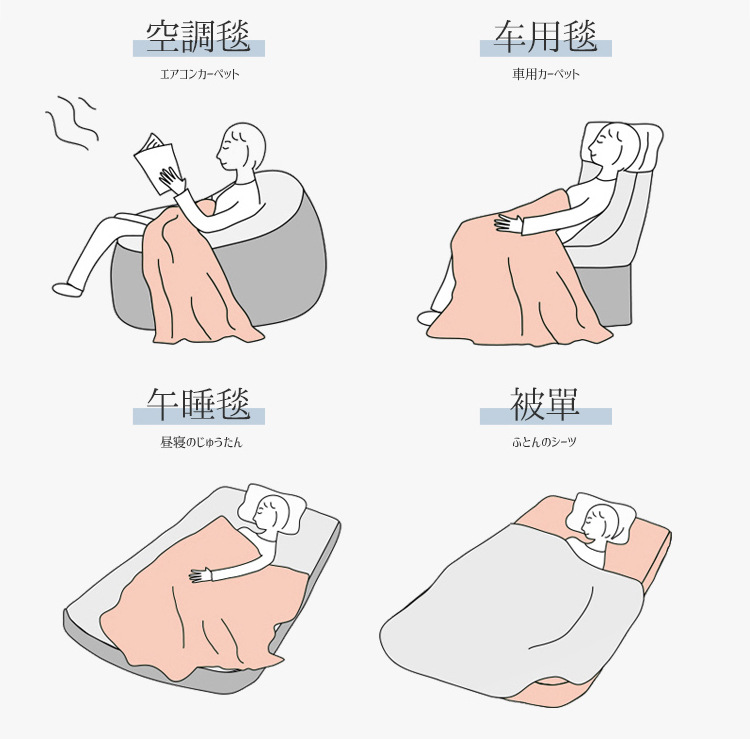 空調毯
エアコンカーペット

车用毯
車用カーペット

午睡毯
昼寝のじゅうたん

被單
ふとんのシーツ