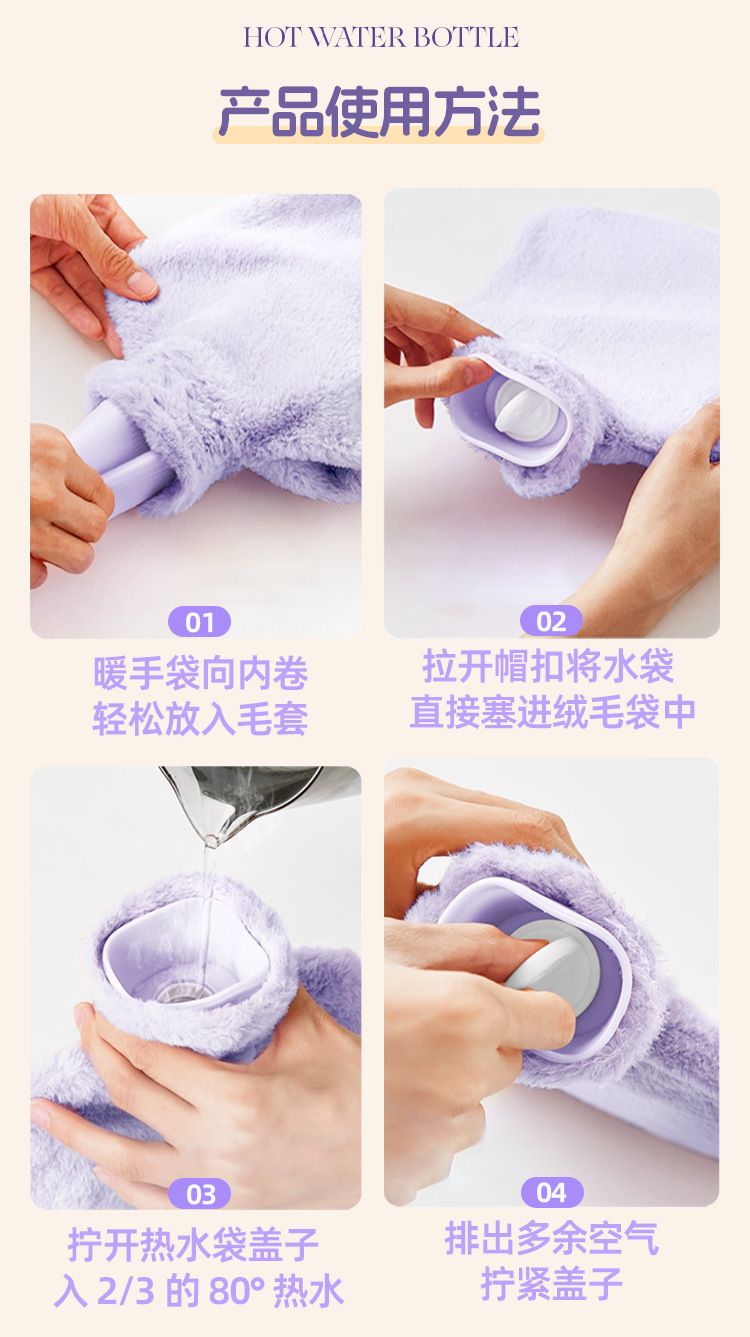 HOT WATER BOTTLE

产品使用方法

01
暖手袋向内卷
轻松放入毛套

02
拉开帽扣将水袋
直接塞进绒毛袋中

03
拧开热水袋盖子
入 2/3 的 80° 热水

04
排出多余空气
拧紧盖子