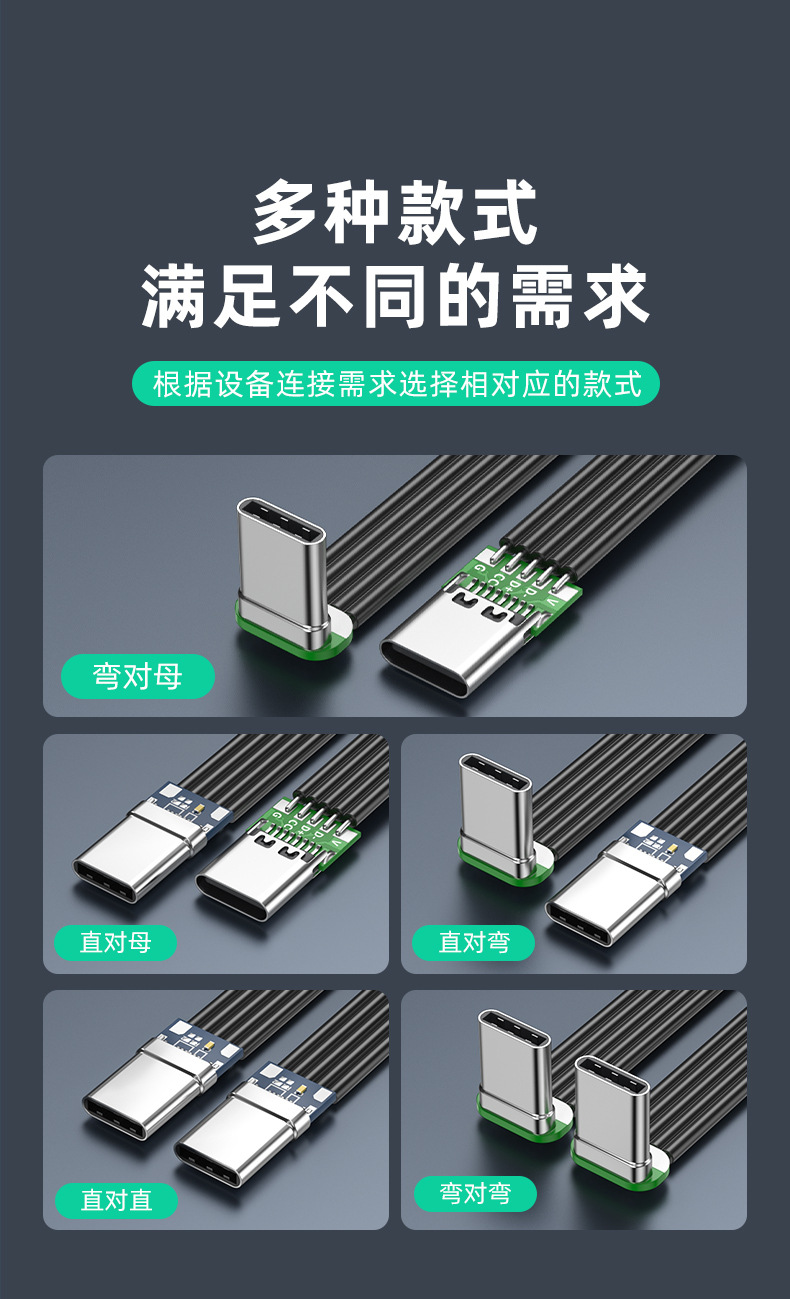 多种款式
满足不同的需求

根据设备连接需求选择相对应的款式

G CC D- D+ V

弯对母

直对母

直对弯

直对直

弯对弯