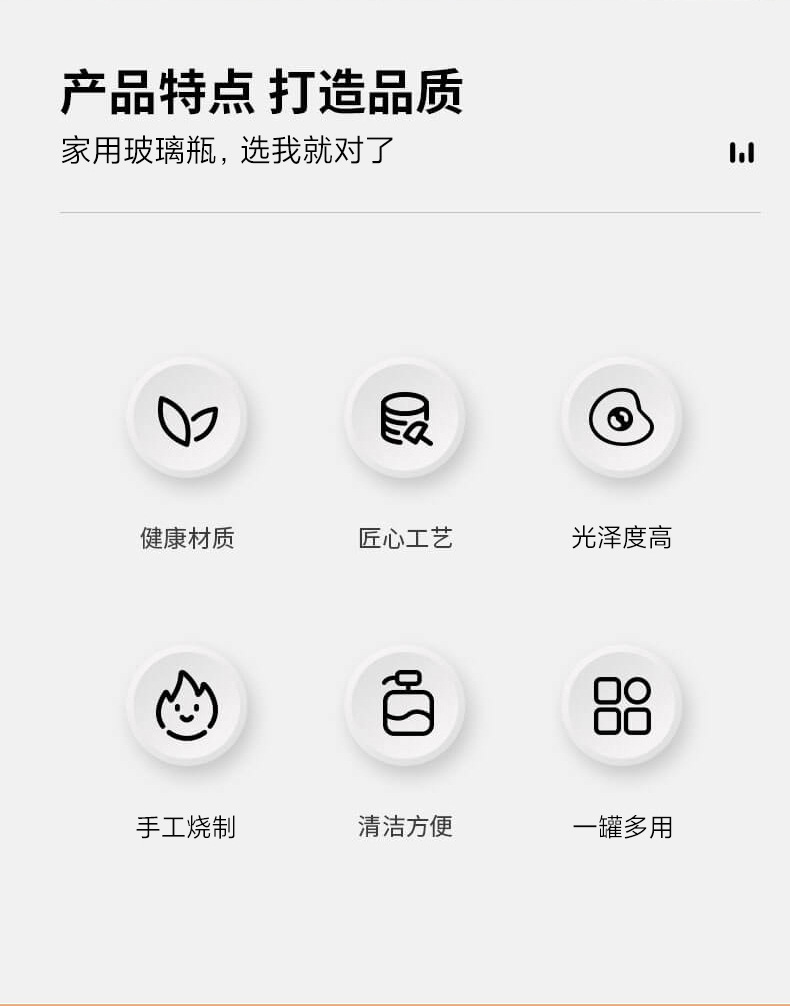 产品特点 打造品质

家用玻璃瓶，选我就对了

健康材质 匠心工艺 光泽度高

手工烧制 清洁方便 一罐多用