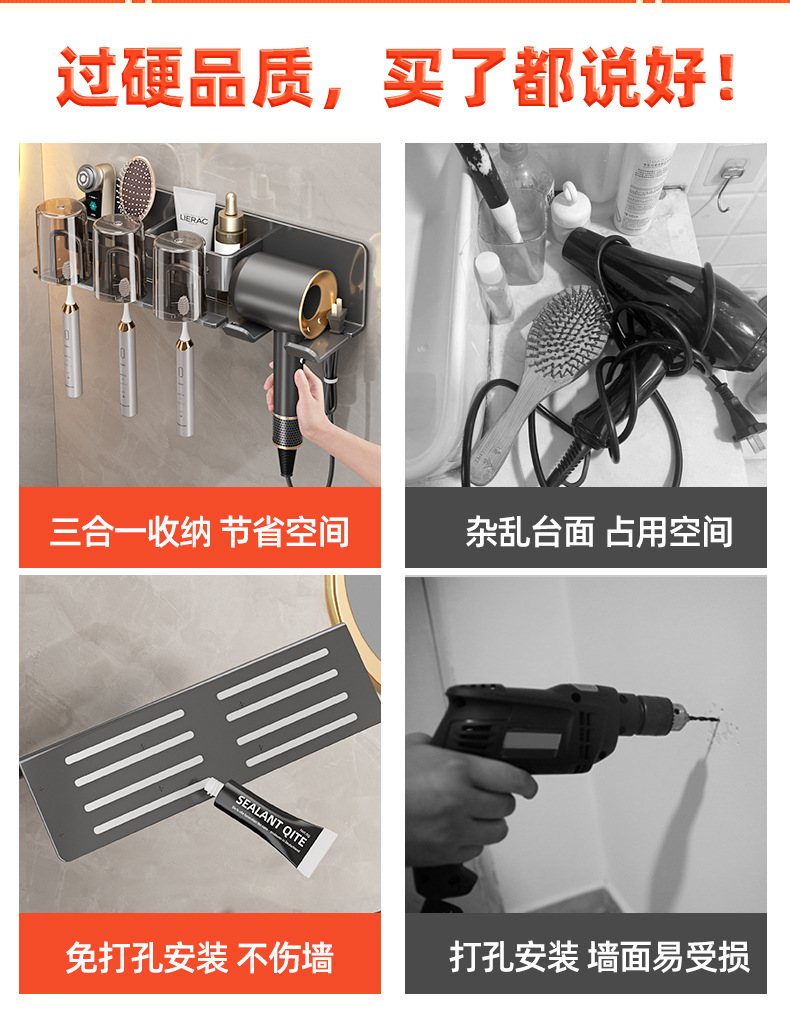 过硬品质，买了都说好！

LIERAC

三合一收纳 节省空间

杂乱台面 占用空间

SEALANT QITE

免打孔安装 不伤墙

打孔安装 墙面易受损