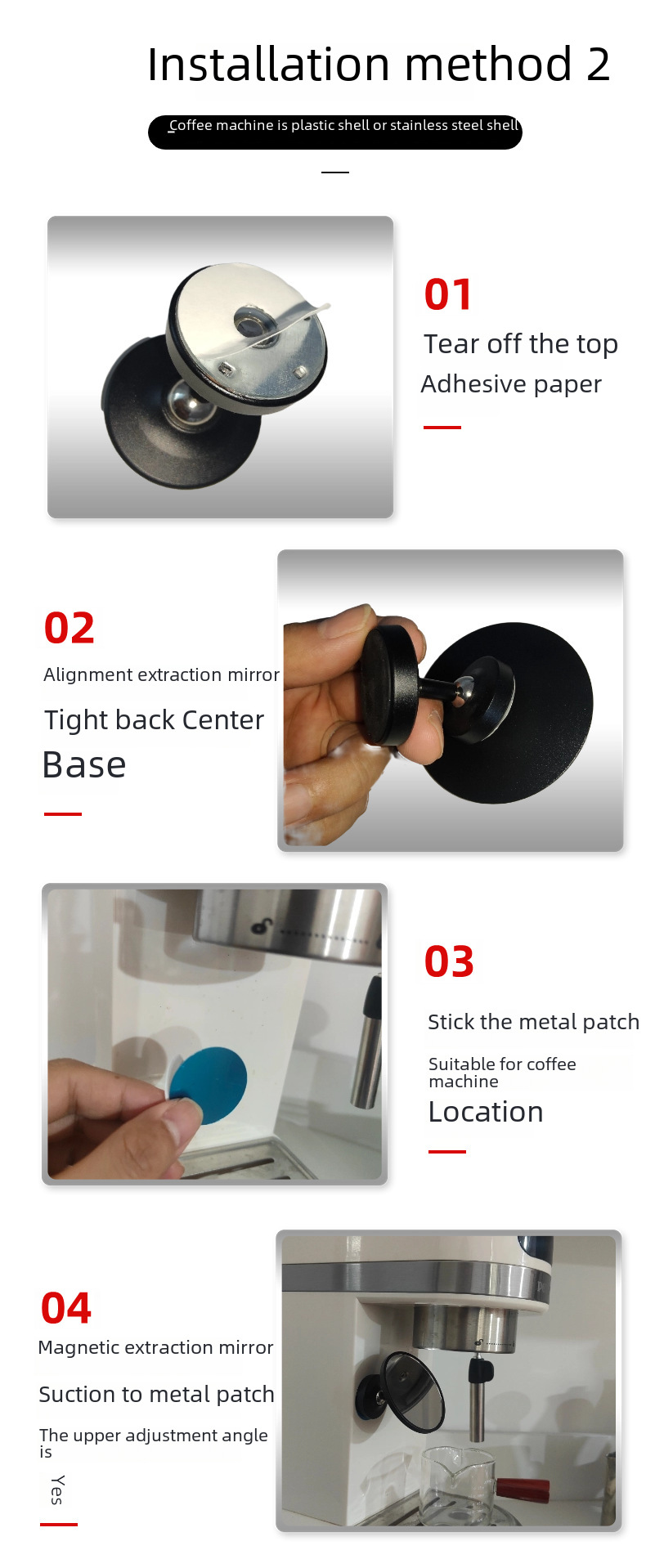 Installation method 2

Coffee machine is plastic shell or stainless steel shell

01
Tear off the top
Adhesive paper

02
Alignment extraction mirror
Tight back Center
Base

03
Stick the metal patch
Suitable for coffee machine
Location

04
Magnetic extraction mirror
Suction to metal patch
The upper adjustment angle is
Yes