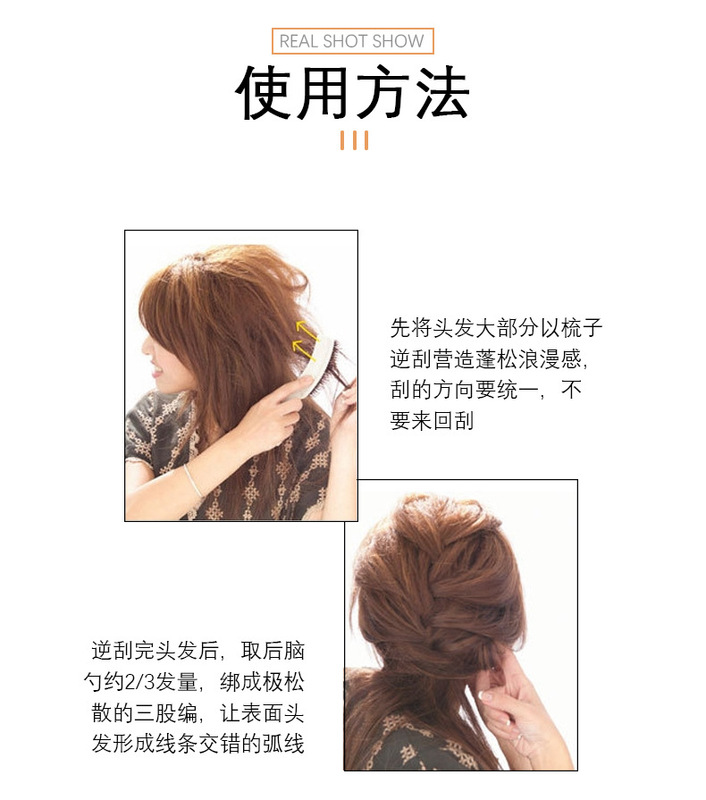 REAL SHOT SHOW

使用方法

先将头发大部分以梳子逆刮营造蓬松浪漫感，刮的方向要统一，不要来回刮

逆刮完头发后，取后脑勺约2/3发量，绑成极松散的三股编，让表面头发形成线条交错的弧线